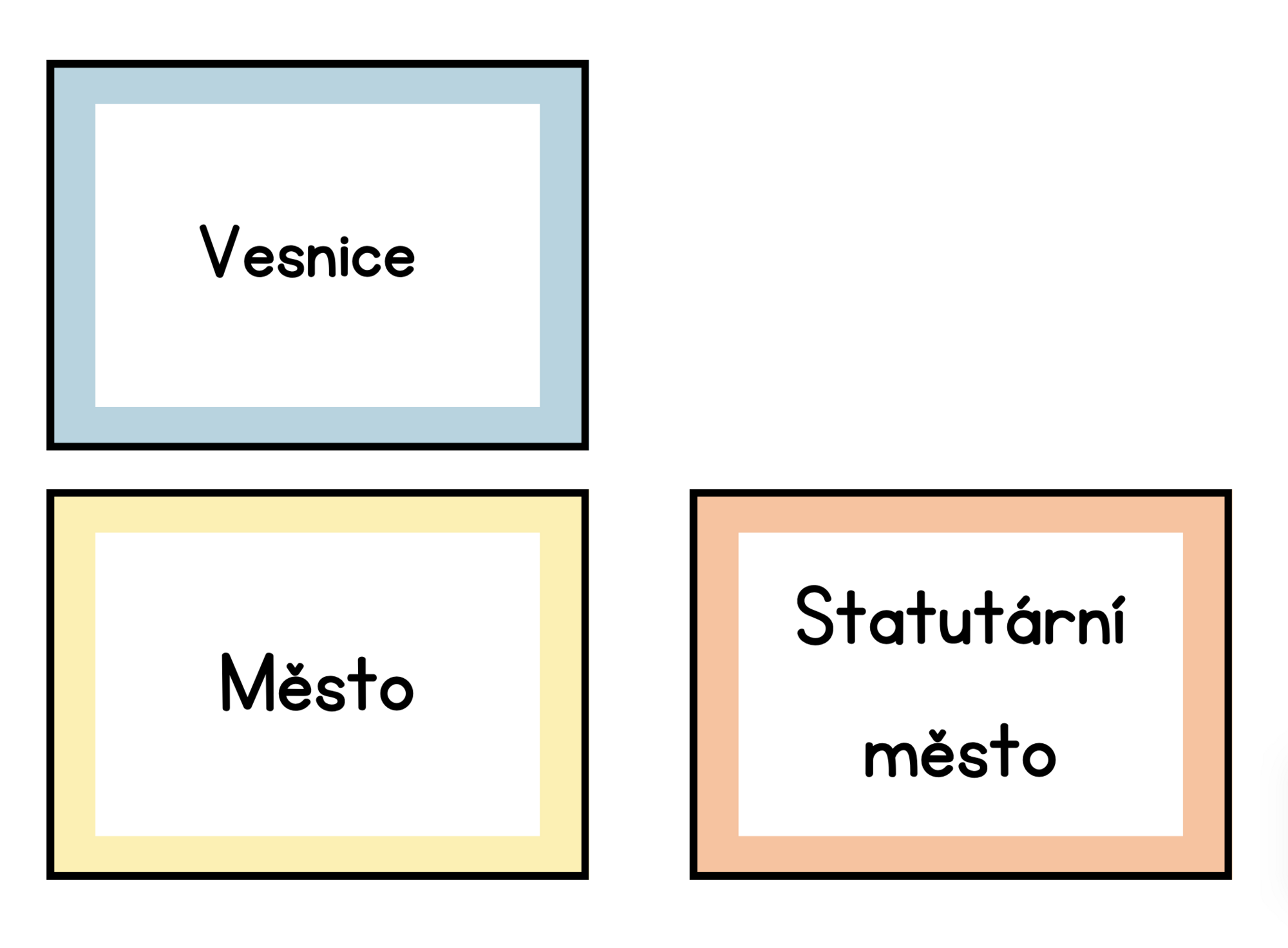 Vesnice

Město

Statutární město