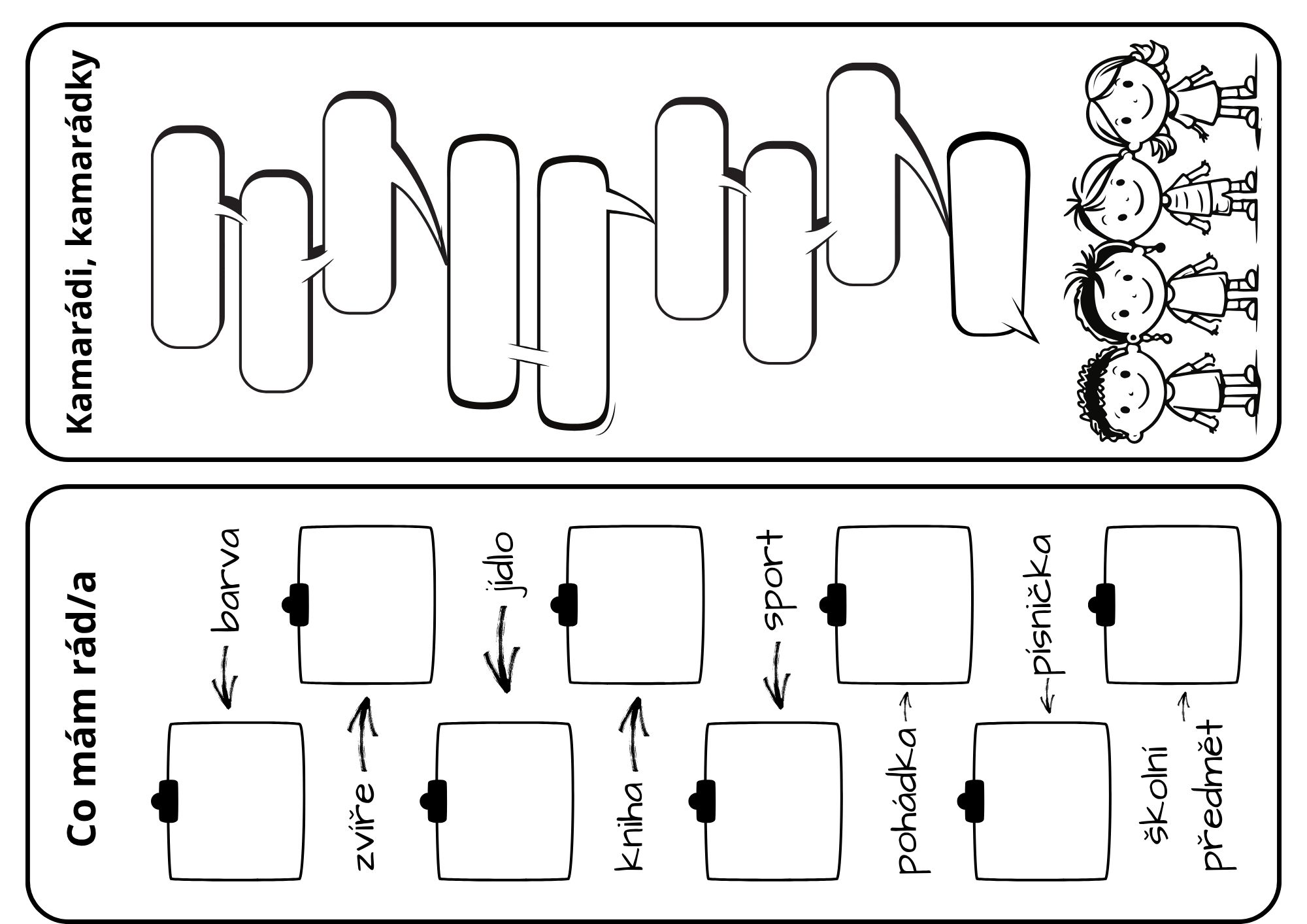 Kamarádi, kamarádky

Co mám rád/a

barva

zvíře

jídlo

kniha

sport

pohádka

písnička

školní předmět