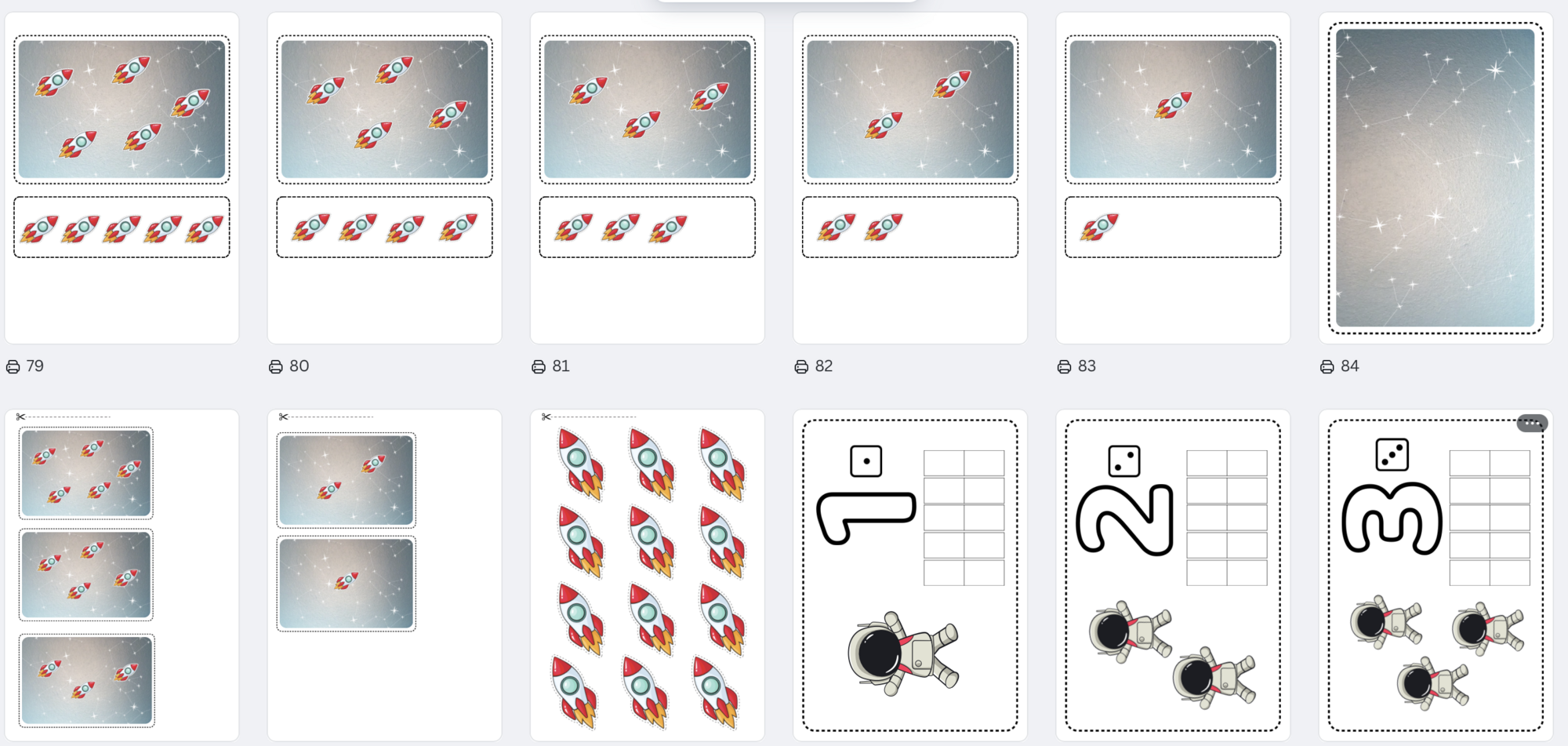 79

80

81

82

83

84

1

2

3