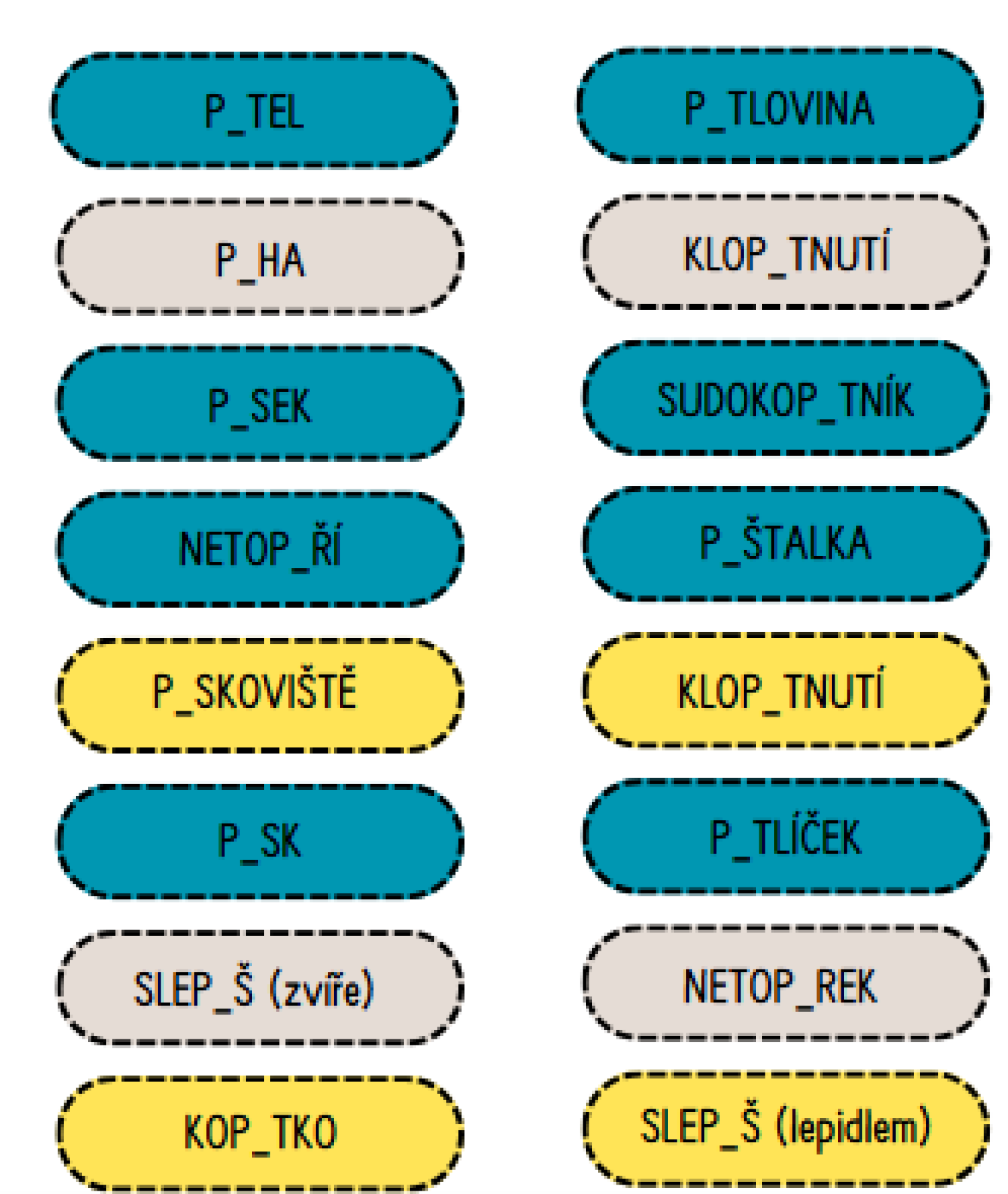 P_TEL

P_HA

P_SEK

NETOP_ŘÍ

P_SKOVIŠTĚ

P_SK

SLEP_Š (zvíře)

KOP_TKO

P_TLOVINA

KLOP_TNUTÍ

SUDOKOP_TNÍK

P_ŠTALKA

KLOP_TNUTÍ

P_TLÍČEK

NETOP_REK

SLEP_Š (lepidlem)