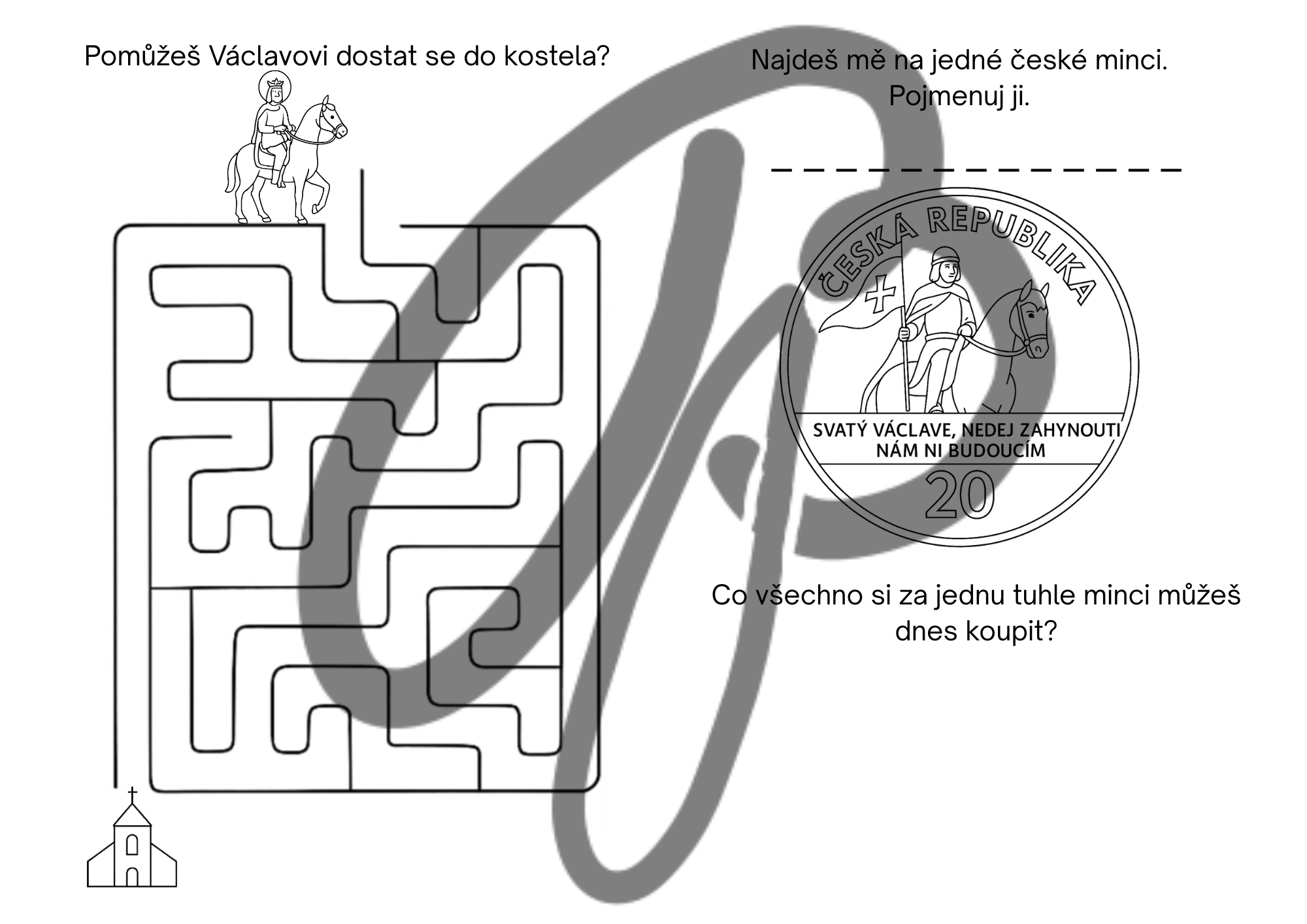 Pomůžeš Václavovi dostat se do kostela?

Najdeš mě na jedné české minci. Pojmenuj ji.

_ _ _ _ _ _ _ _ _ _ _ _ _ _ _

ČESKÁ REPUBLIKA

SVATÝ VÁCLAVE, NEDEJ ZAHYNOUTI NÁM NI BUDOUCÍM

20

Co všechno si za jednu tuhle minci můžeš dnes koupit?