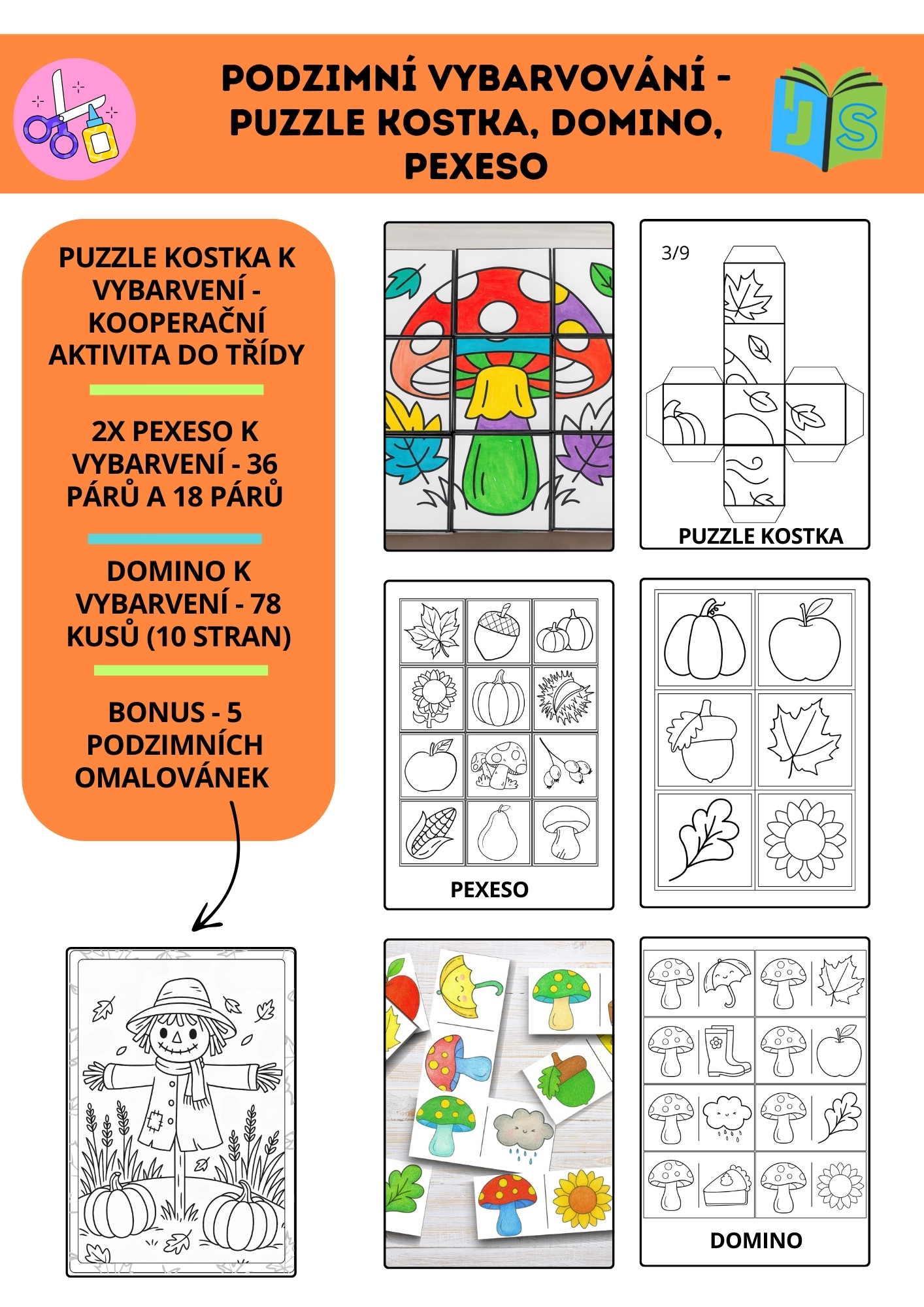 PODZIMNÍ VYBARVOVÁNÍ - PUZZLE KOSTKA, DOMINO, PEXESO

JS

PUZZLE KOSTKA K VYBARVENÍ - KOOPERAČNÍ AKTIVITA DO TŘÍDY

2X PEXESO K VYBARVENÍ - 36 PÁRŮ A 18 PÁRŮ

DOMINO K VYBARVENÍ - 78 KUSŮ (10 STRAN)

BONUS - 5 PODZIMNÍCH OMALOVÁNEK

3/9

PUZZLE KOSTKA

PEXESO

DOMINO