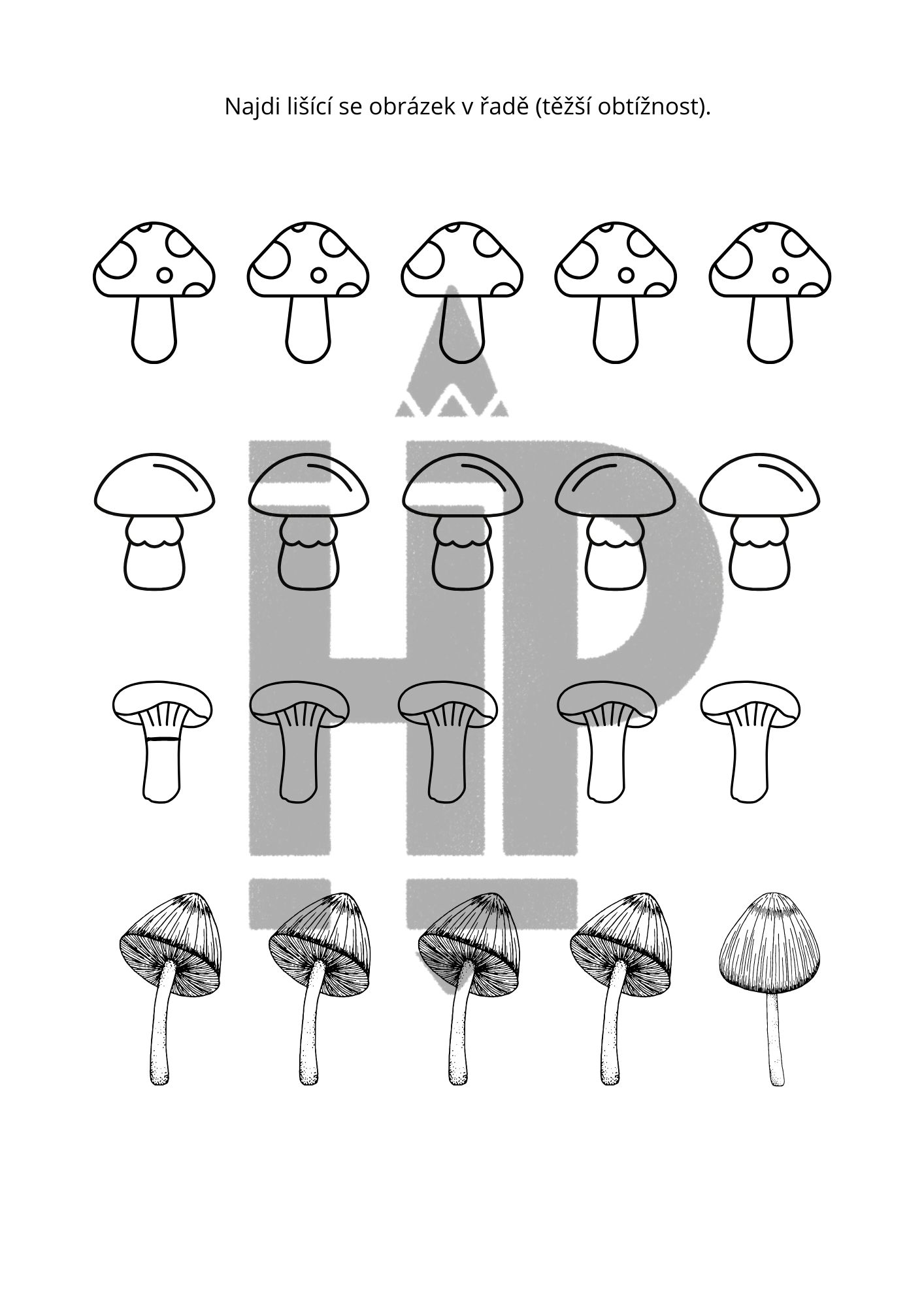 Najdi lišící se obrázek v řadě (těžší obtížnost).

HP