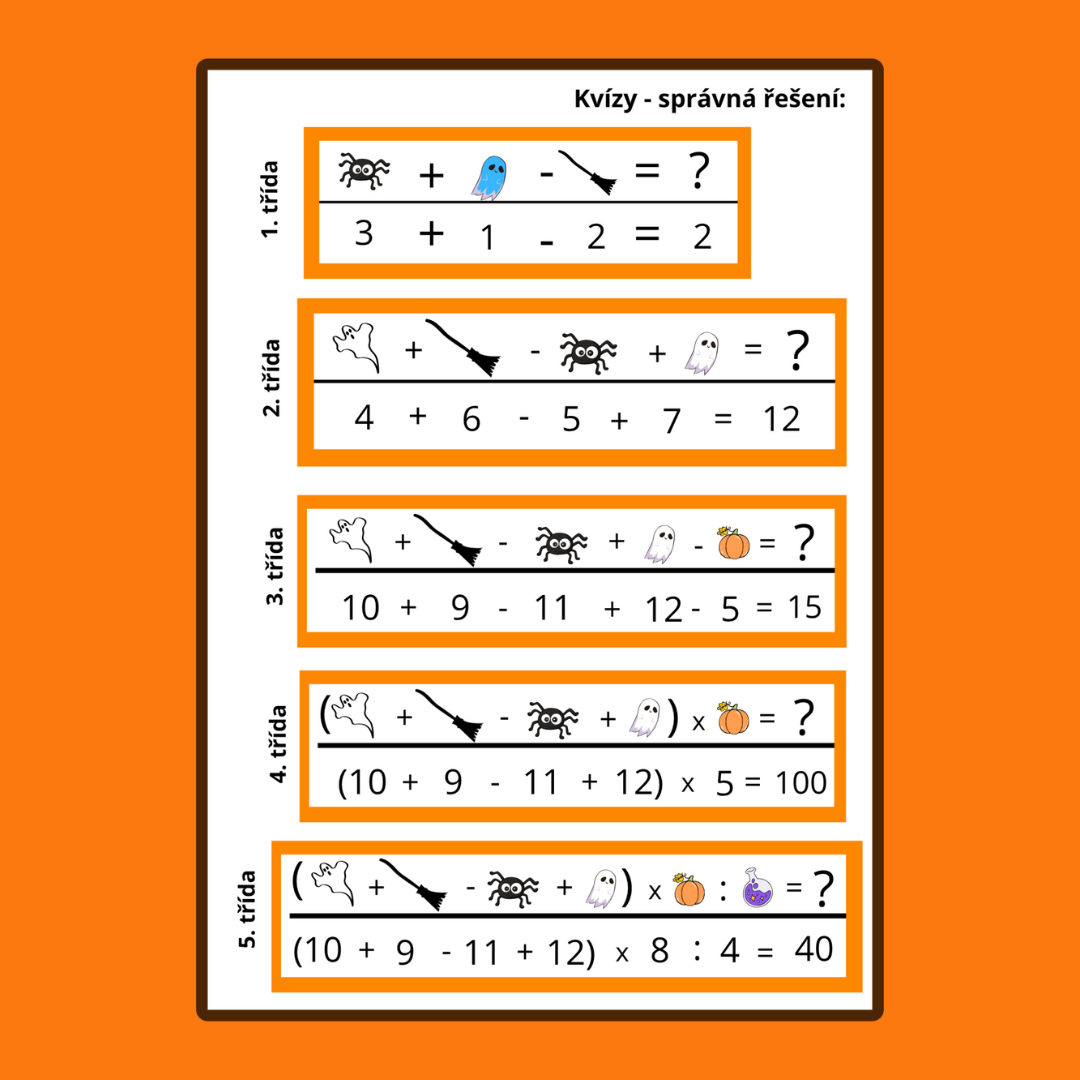 Kvízy - správná řešení:

1. třída

+ - = ?

3 + 1 - 2 = 2

2. třída

+ - + = ?

4 + 6 - 5 + 7 = 12

3. třída

+ - + - = ?

10 + 9 - 11 + 12 - 5 = 15

4. třída

( + - + ) x = ?

(10 + 9 - 11 + 12) x 5 = 100

5. třída

( + - + ) x : = ?

(10 + 9 - 11 + 12) x 8 : 4 = 40