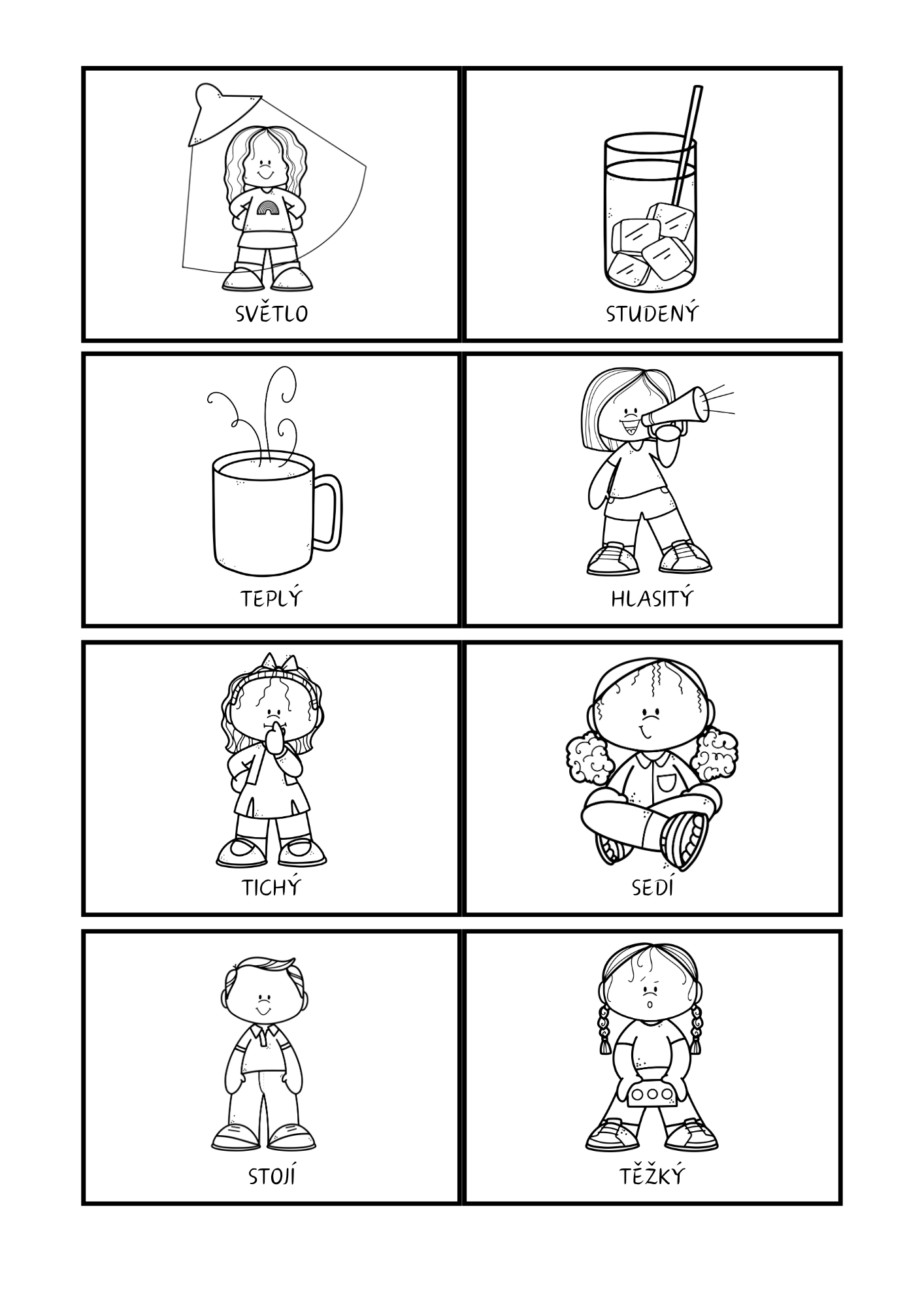 SVĚTLO

STUDENÝ

TEPLÝ

HLASITÝ

TICHÝ

SEDÍ

STOJÍ

TĚŽKÝ