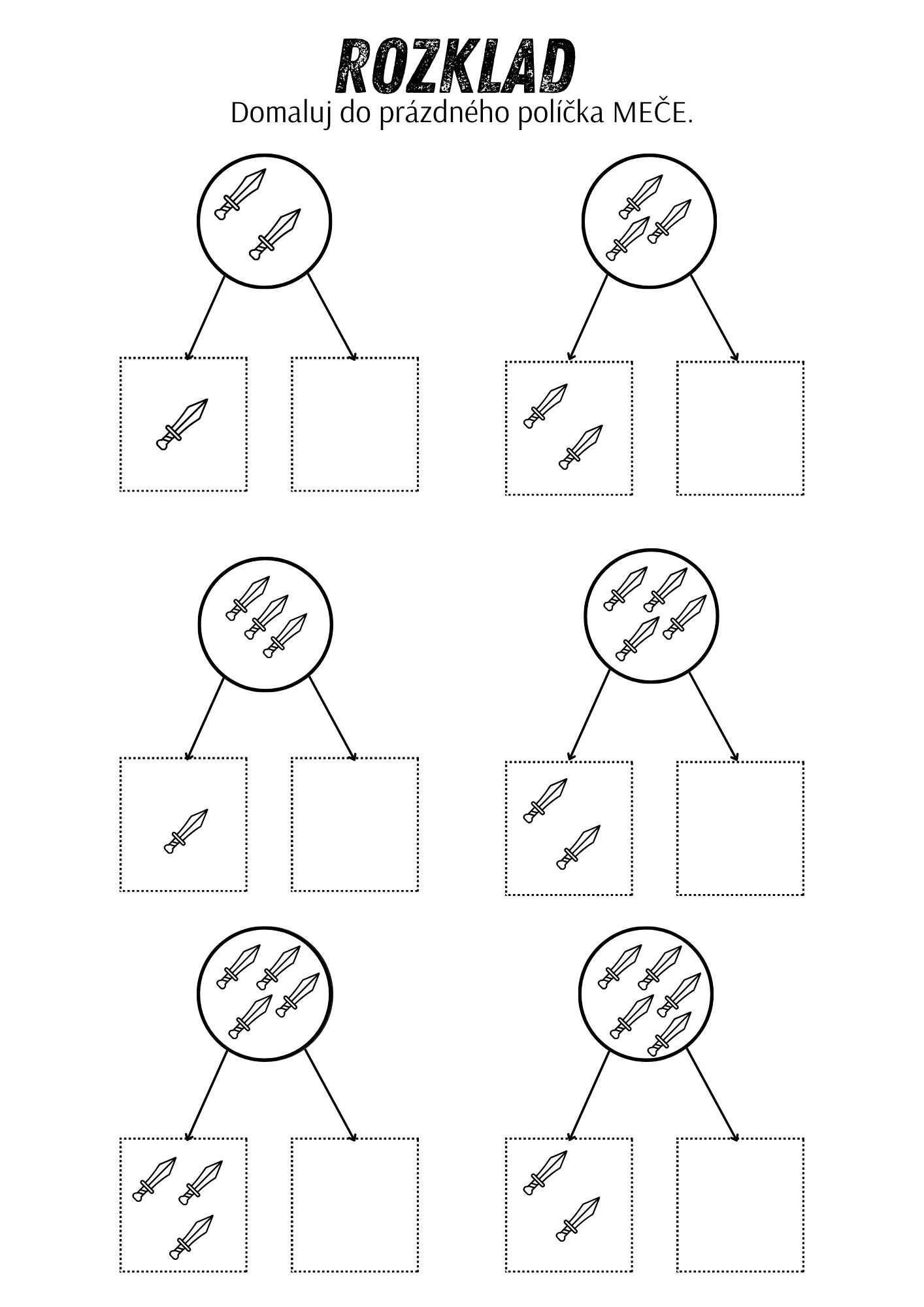 ROZKLAD
Domaluj do prázdného políčka MEČE.