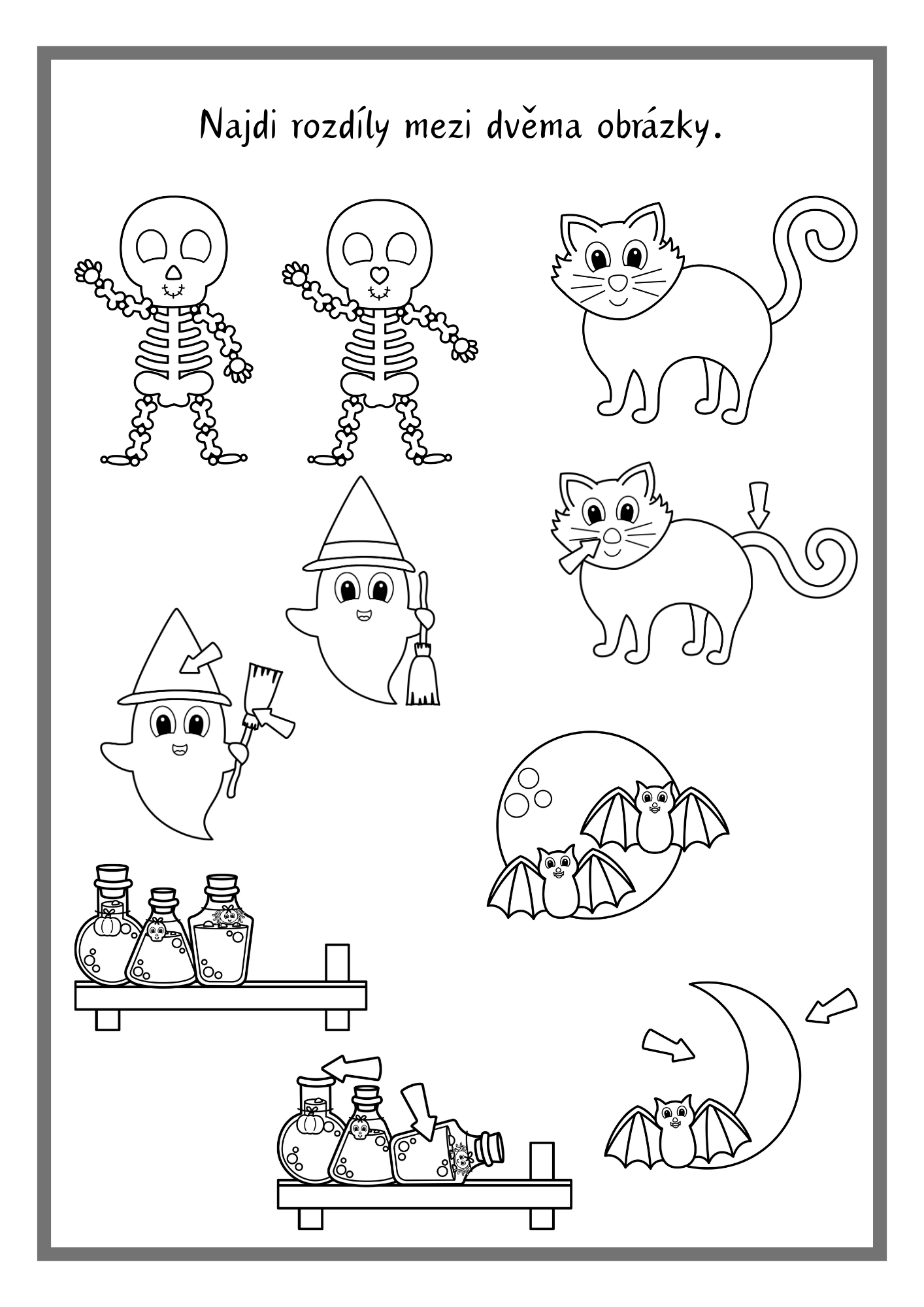 Najdi rozdíly mezi dvěma obrázky.