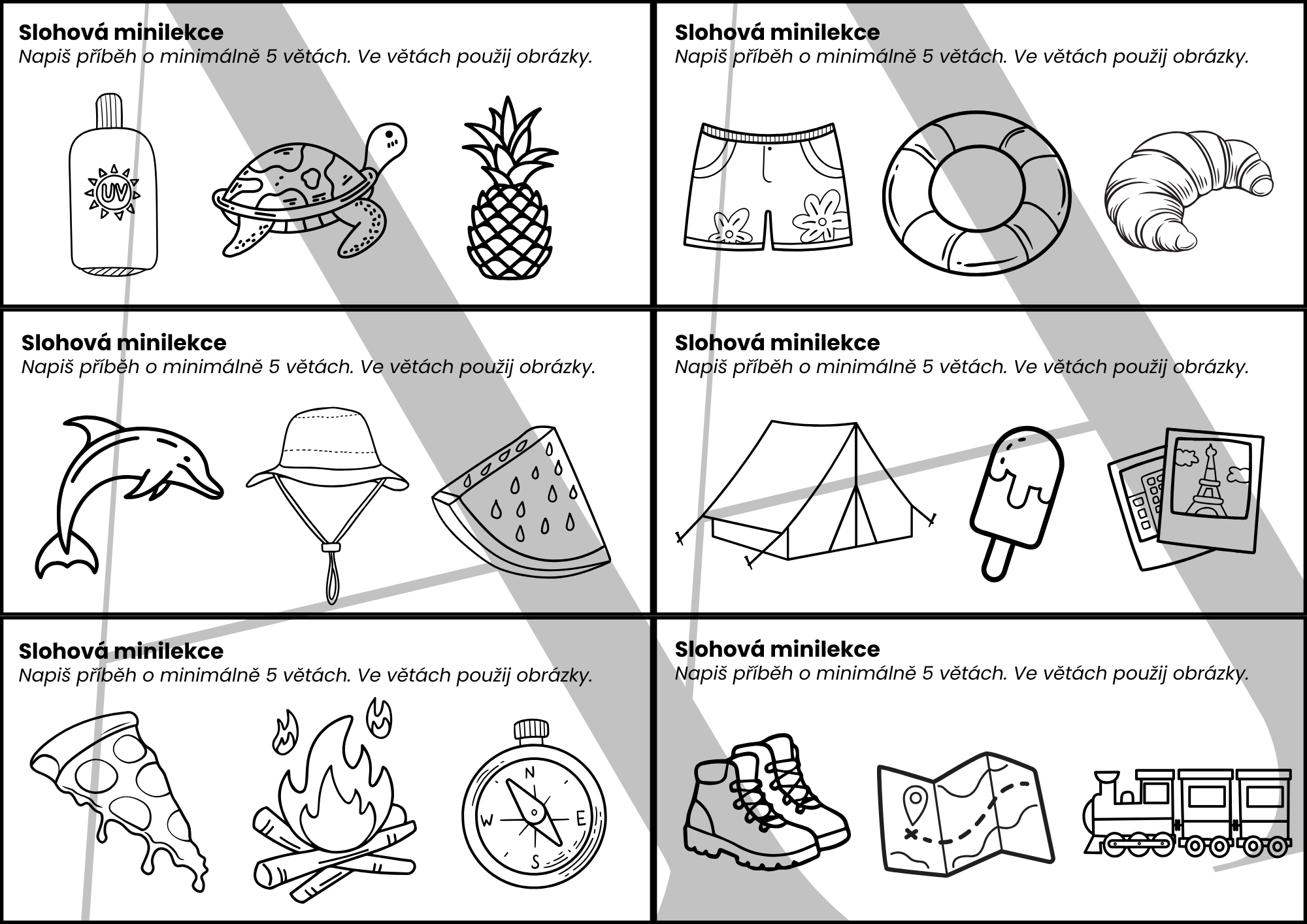 Slohová minilekce
Napiš příběh o minimálně 5 větách. Ve větách použij obrázky.

UV

Slohová minilekce
Napiš příběh o minimálně 5 větách. Ve větách použij obrázky.

Slohová minilekce
Napiš příběh o minimálně 5 větách. Ve větách použij obrázky.

Slohová minilekce
Napiš příběh o minimálně 5 větách. Ve větách použij obrázky.

Slohová minilekce
Napiš příběh o minimálně 5 větách. Ve větách použij obrázky.

N
W
E
S

Slohová minilekce
Napiš příběh o minimálně 5 větách. Ve větách použij obrázky.