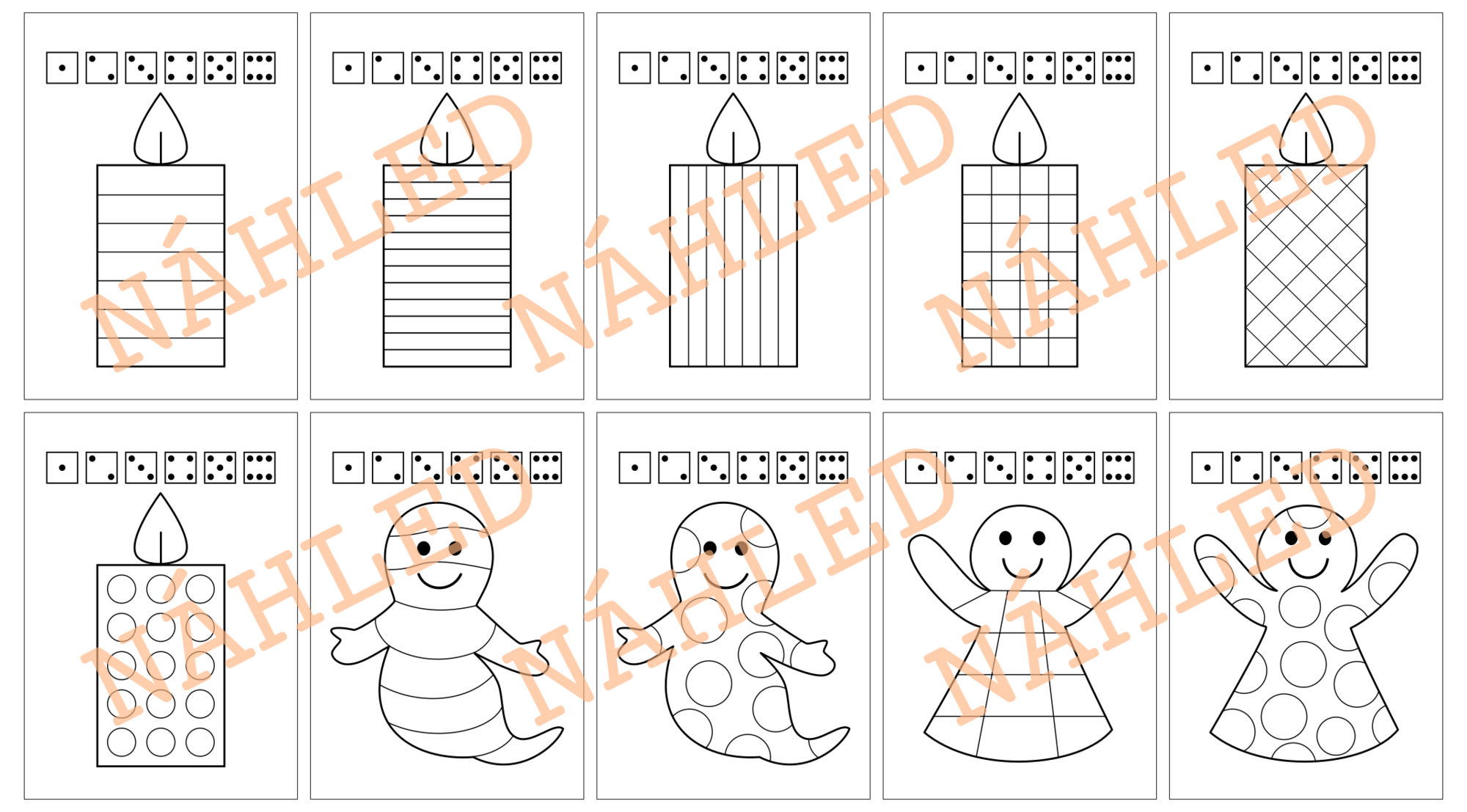 NÁHLED NÁHLED NÁHLED

NÁHLED NÁHLED NÁHLED