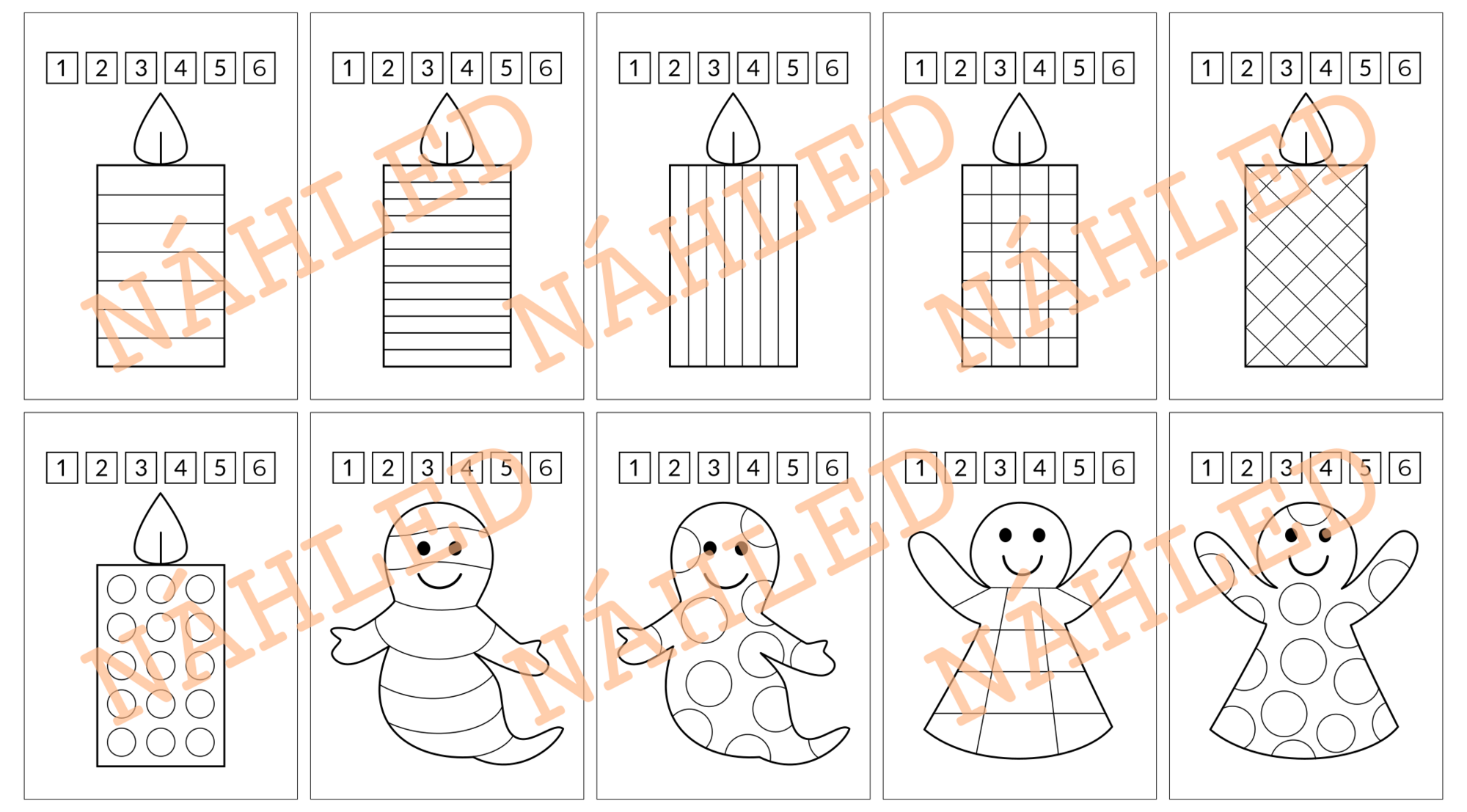 1 2 3 4 5 6

1 2 3 4 5 6

1 2 3 4 5 6

1 2 3 4 5 6

1 2 3 4 5 6

1 2 3 4 5 6

1 2 3 4 5 6

1 2 3 4 5 6

1 2 3 4 5 6

1 2 3 4 5 6

NÁHLED NÁHLED NÁHLED NÁHLED NÁHLED NÁHLED