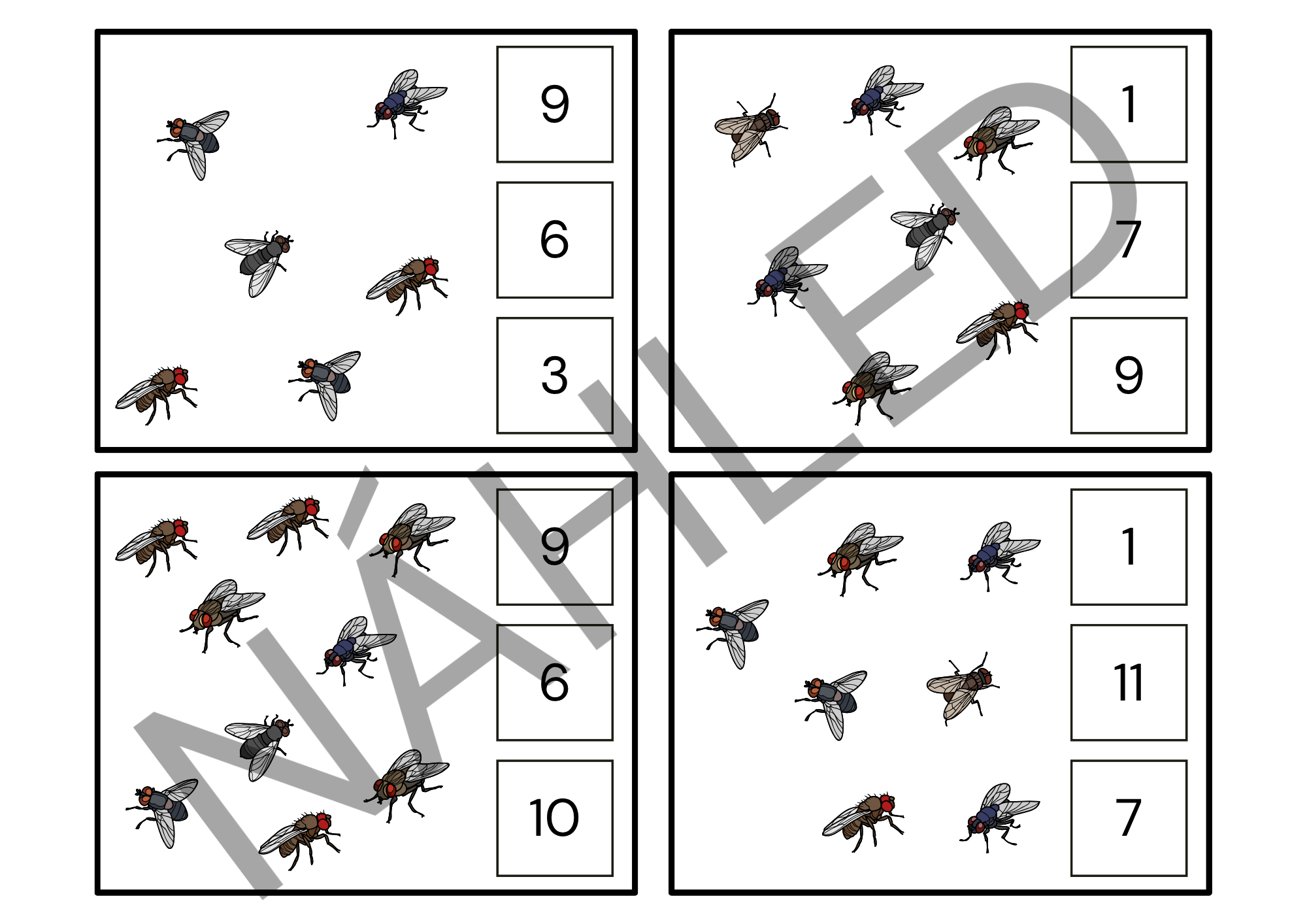 9

6

3

1

7

9

9

6

10

1

11

7

NÁHLED