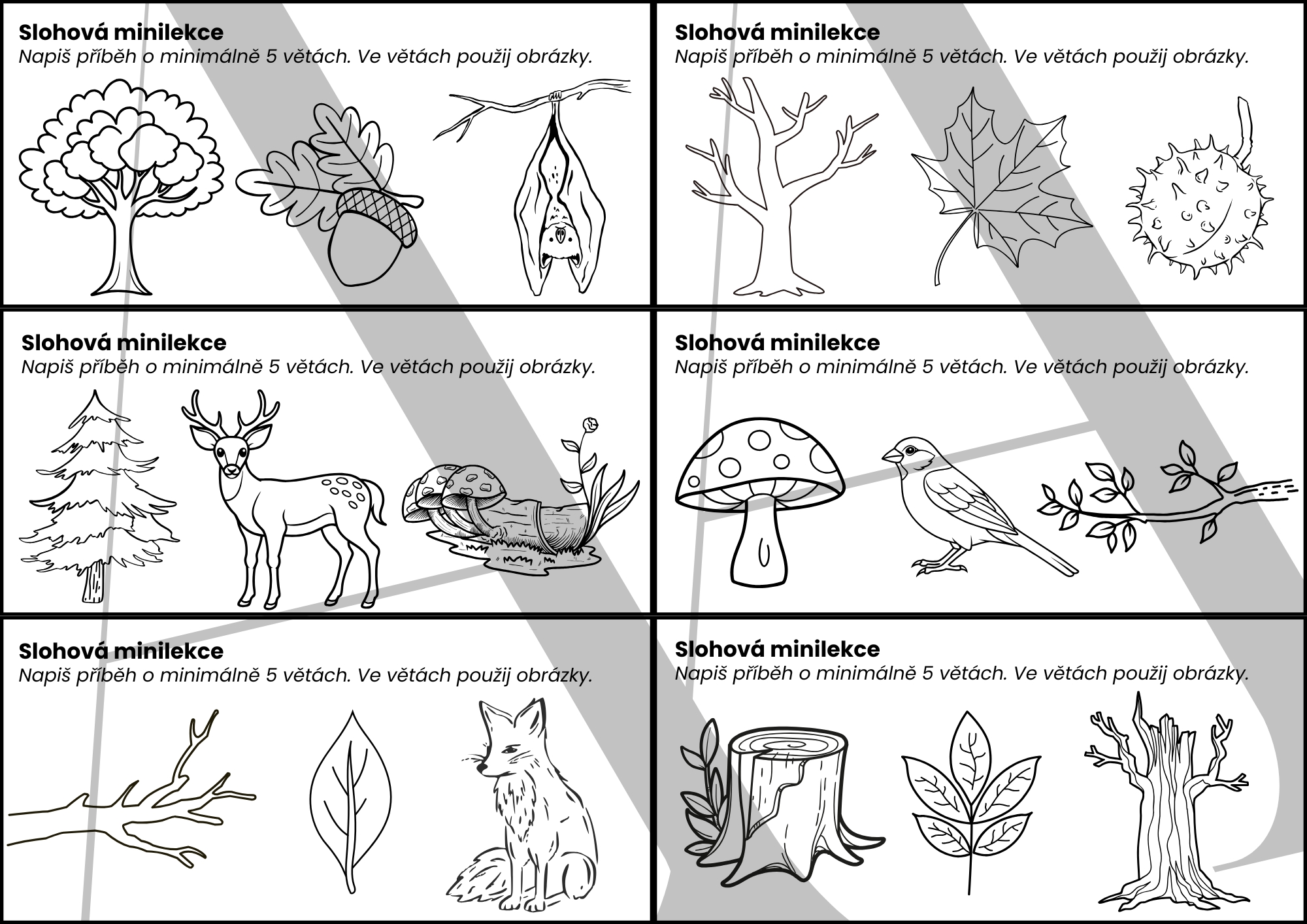 Slohová minilekce
Napiš příběh o minimálně 5 větách. Ve větách použij obrázky.

Slohová minilekce
Napiš příběh o minimálně 5 větách. Ve větách použij obrázky.

Slohová minilekce
Napiš příběh o minimálně 5 větách. Ve větách použij obrázky.

Slohová minilekce
Napiš příběh o minimálně 5 větách. Ve větách použij obrázky.

Slohová minilekce
Napiš příběh o minimálně 5 větách. Ve větách použij obrázky.

Slohová minilekce
Napiš příběh o minimálně 5 větách. Ve větách použij obrázky.