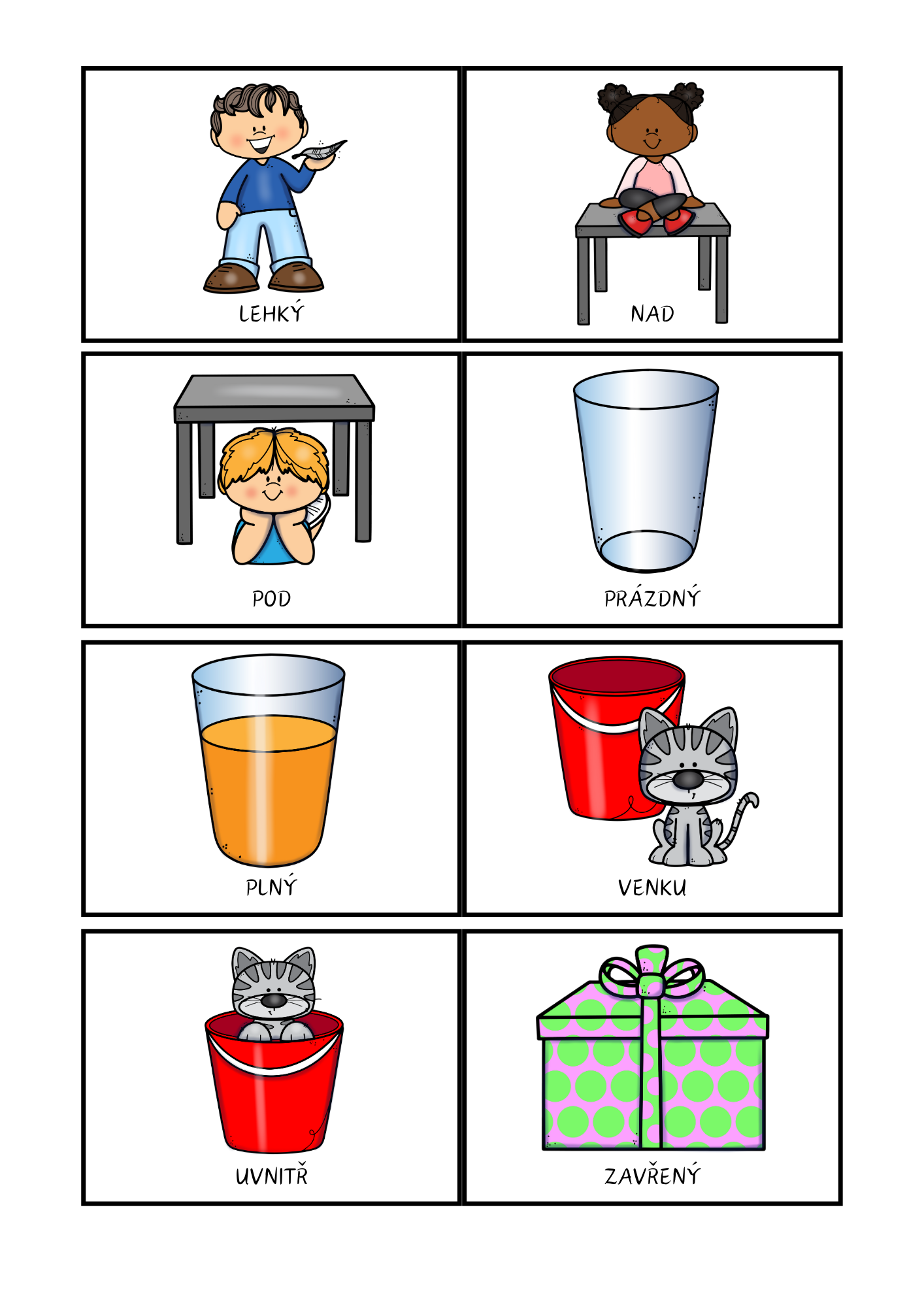 LEHKÝ

NAD

POD

PRÁZDNÝ

PLNÝ

VENKU

UVNITŘ

ZAVŘENÝ