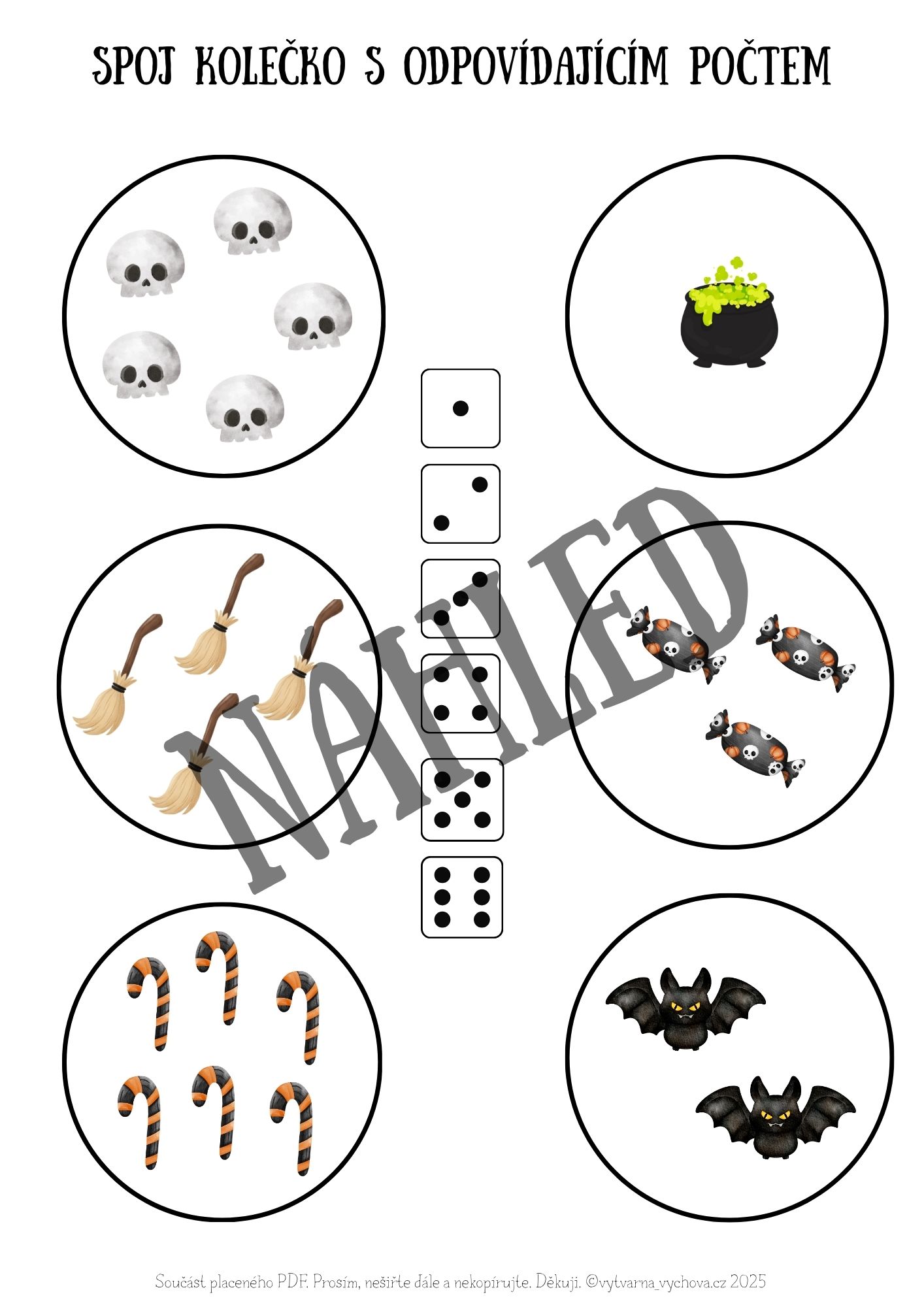 SPOJ KOLEČKO S ODPOVÍDAJÍCÍM POČTEM

NÁHLED

Součást placeného PDF. Prosím, nešiřte dále a nekopírujte. Děkuji. ©vytvarna_vychova.cz 2025