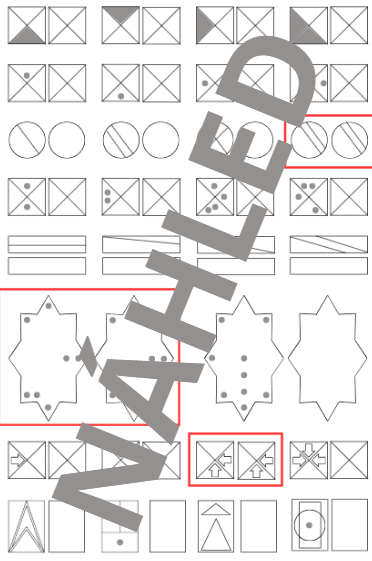 NÁHLED