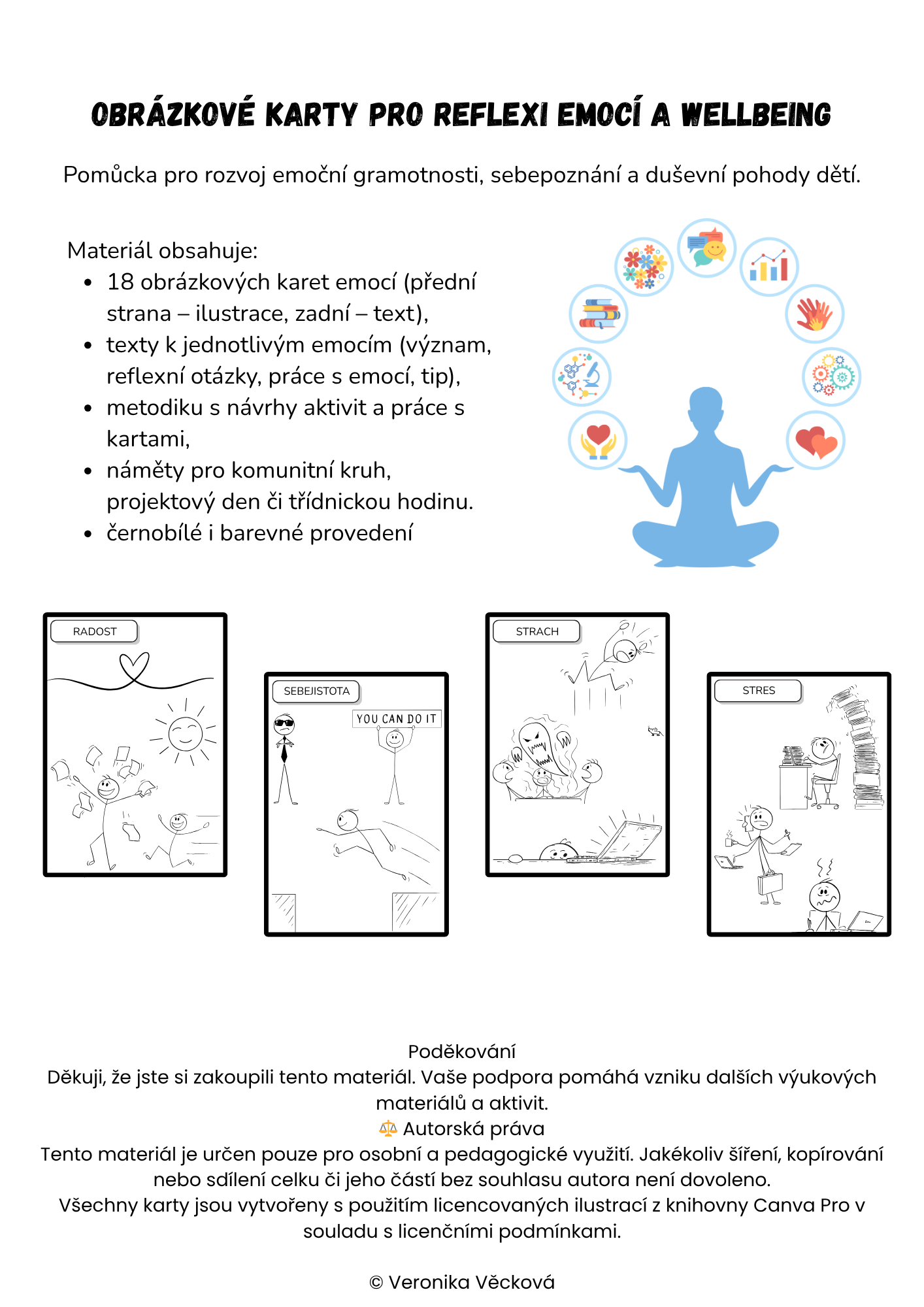 OBRÁZKOVÉ KARTY PRO REFLEXI EMOCÍ A WELLBEING

Pomůcka pro rozvoj emoční gramotnosti, sebepoznání a duševní pohody dětí.

Materiál obsahuje:
- 18 obrázkových karet emocí (přední strana – ilustrace, zadní – text),
- texty k jednotlivým emocím (význam, reflexní otázky, práce s emocí, tip),
- metodiku s návrhy aktivit a práce s kartami,
- náměty pro komunitní kruh, projektový den či třídnickou hodinu.
- černobílé i barevné provedení

RADOST

SEBEJISTOTA

YOU CAN DO IT

STRACH

STRES

Poděkování
Děkuji, že jste si zakoupili tento materiál. Vaše podpora pomáhá vzniku dalších výukových materiálů a aktivit.
⚖️ Autorská práva
Tento materiál je určen pouze pro osobní a pedagogické využití. Jakékoliv šíření, kopírování nebo sdílení celku či jeho částí bez souhlasu autora není dovoleno.
Všechny karty jsou vytvořeny s použitím licencovaných ilustrací z knihovny Canva Pro v souladu s licenčními podmínkami.

© Veronika Věcková