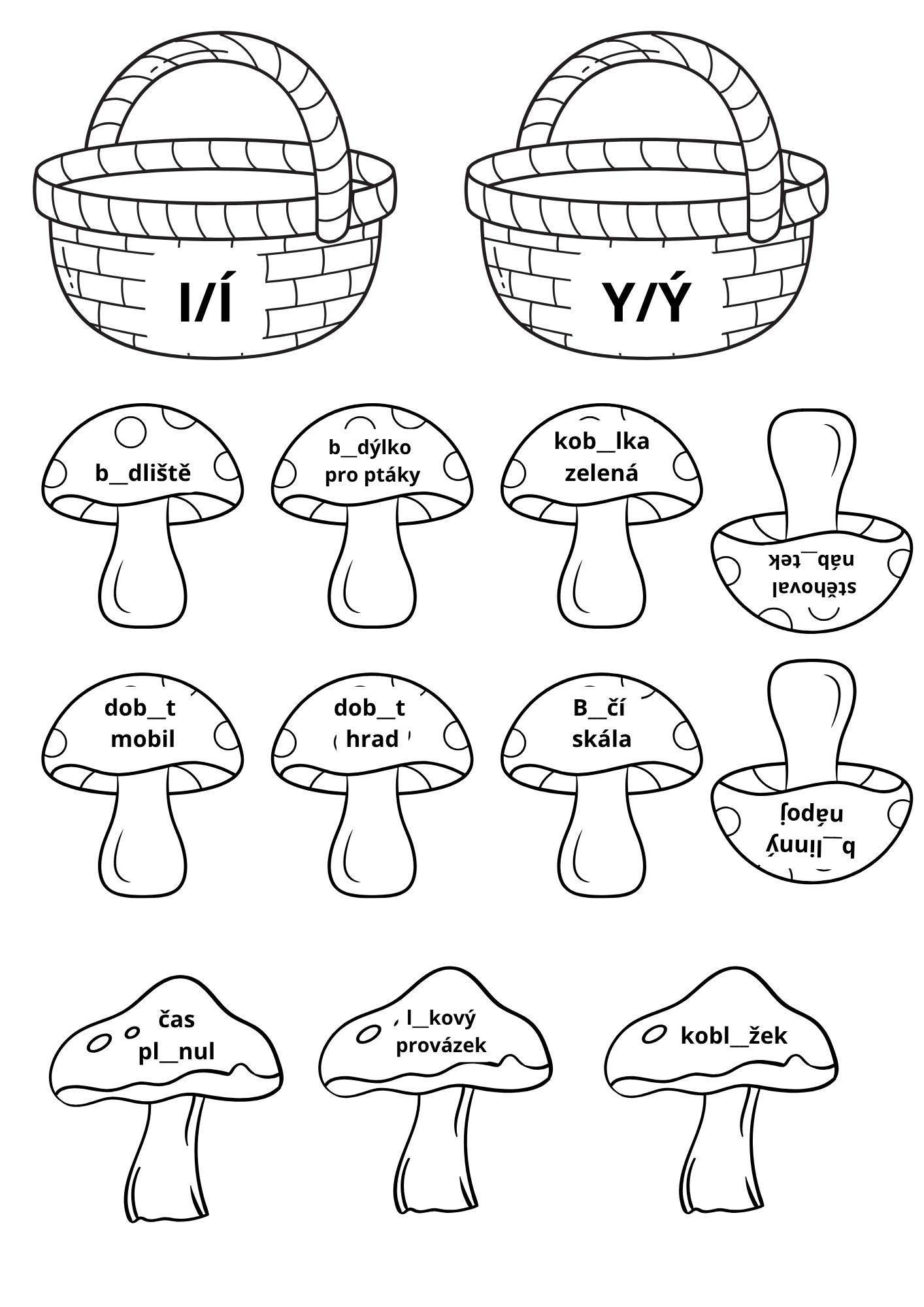 I/Í

Y/Ý

b__dliště

b__dýlko pro ptáky

kob__lka zelená

stěhoval náb__tek

dob__t mobil

dob__t hrad

B__čí skála

b__linný nápoj

čas pl__nul

l__kový provázek

kobl__žek