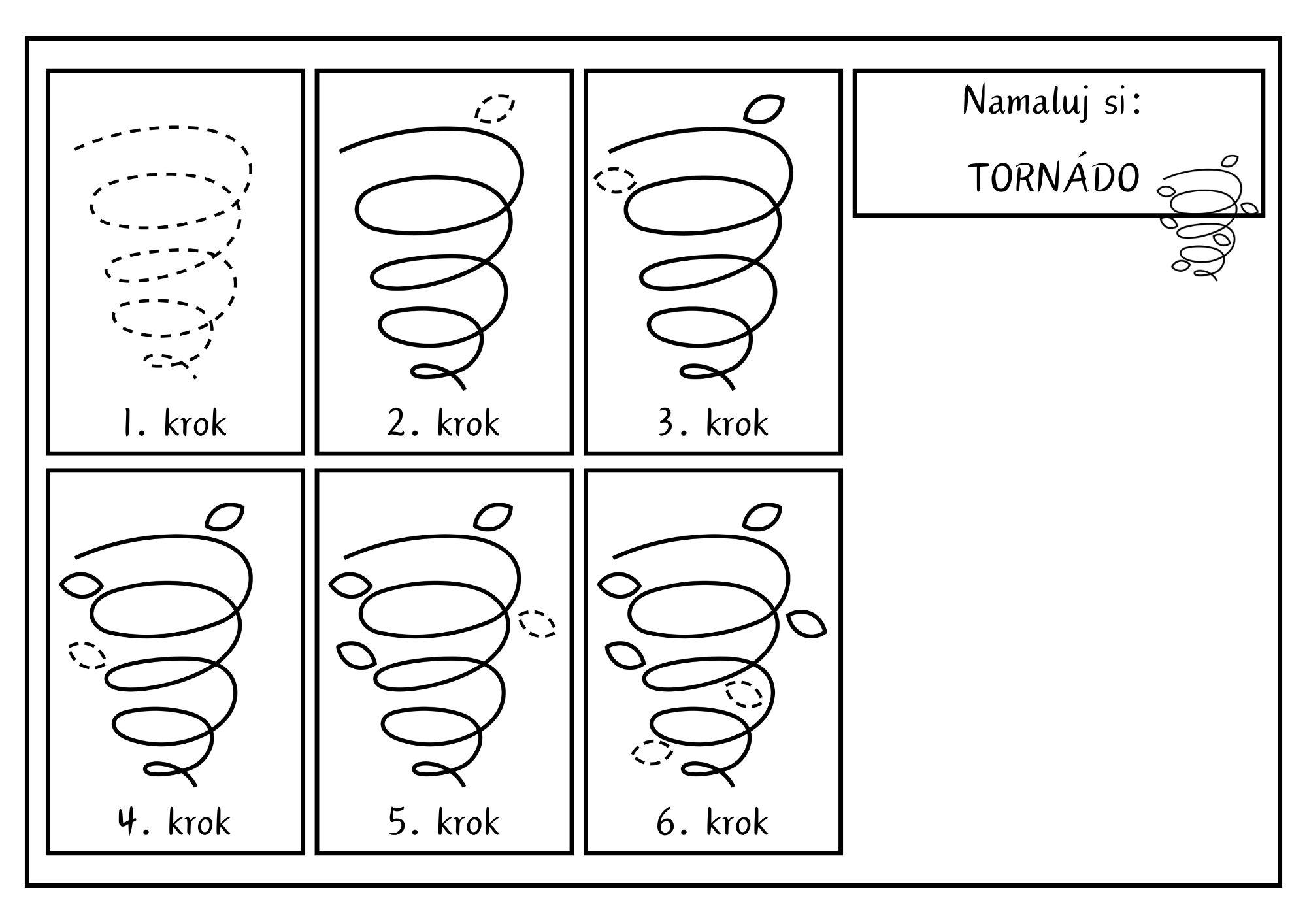 1. krok

2. krok

3. krok

Namaluj si:

TORNÁDO

4. krok

5. krok

6. krok