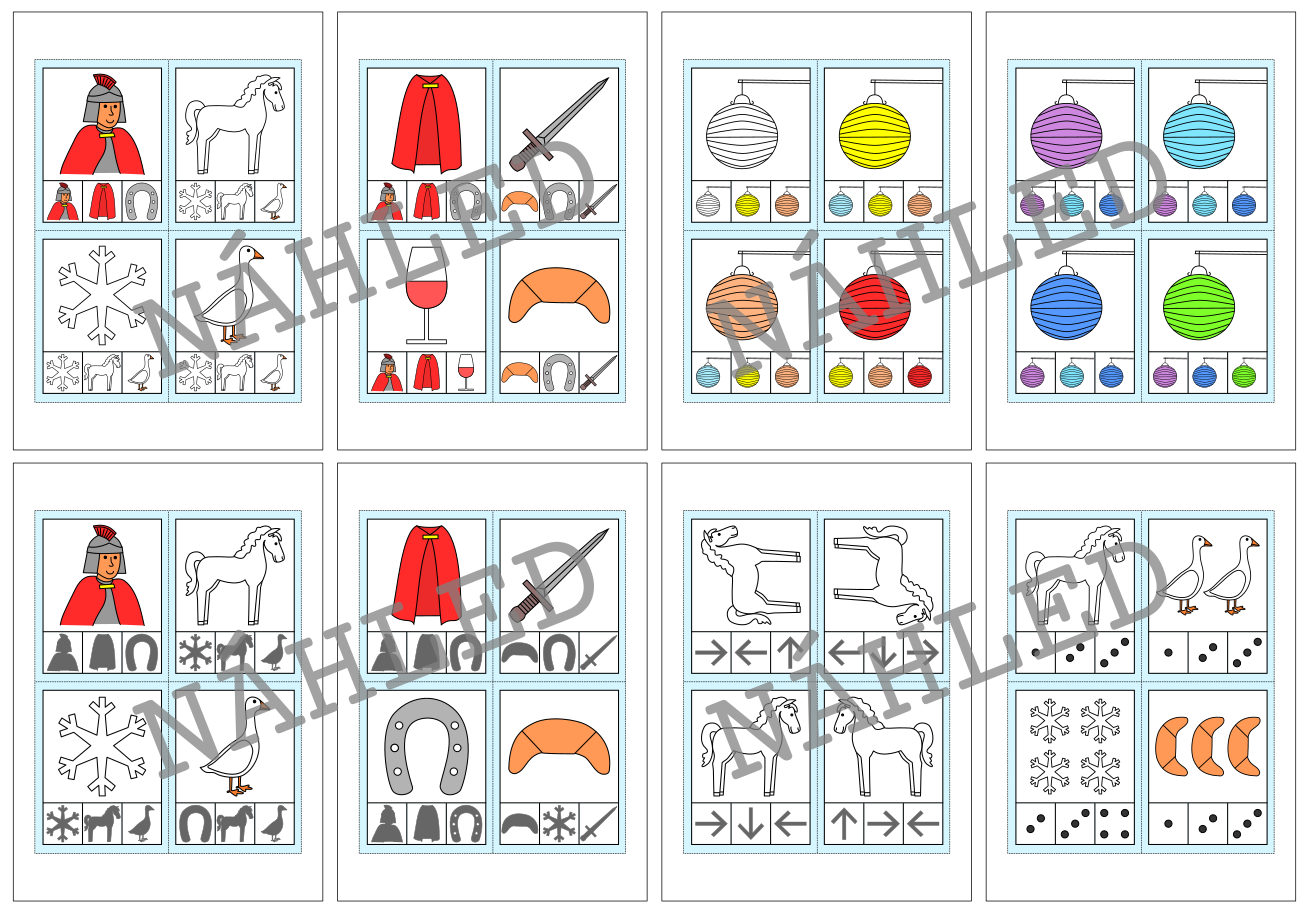 NÁHLED
NÁHLED
NÁHLED
NÁHLED
NÁHLED
NÁHLED
NÁHLED
NÁHLED