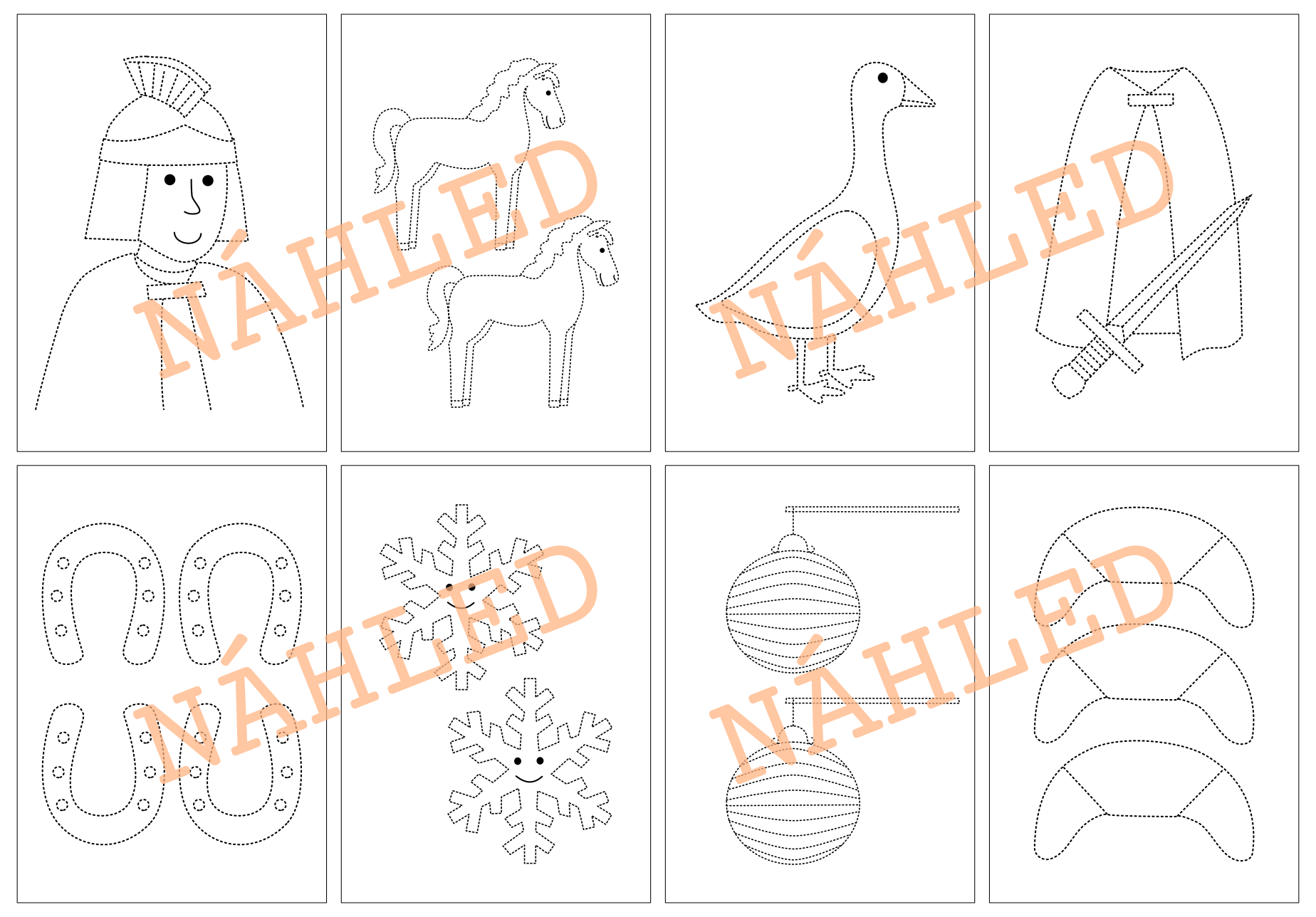 NÁHLED
NÁHLED
NÁHLED
NÁHLED