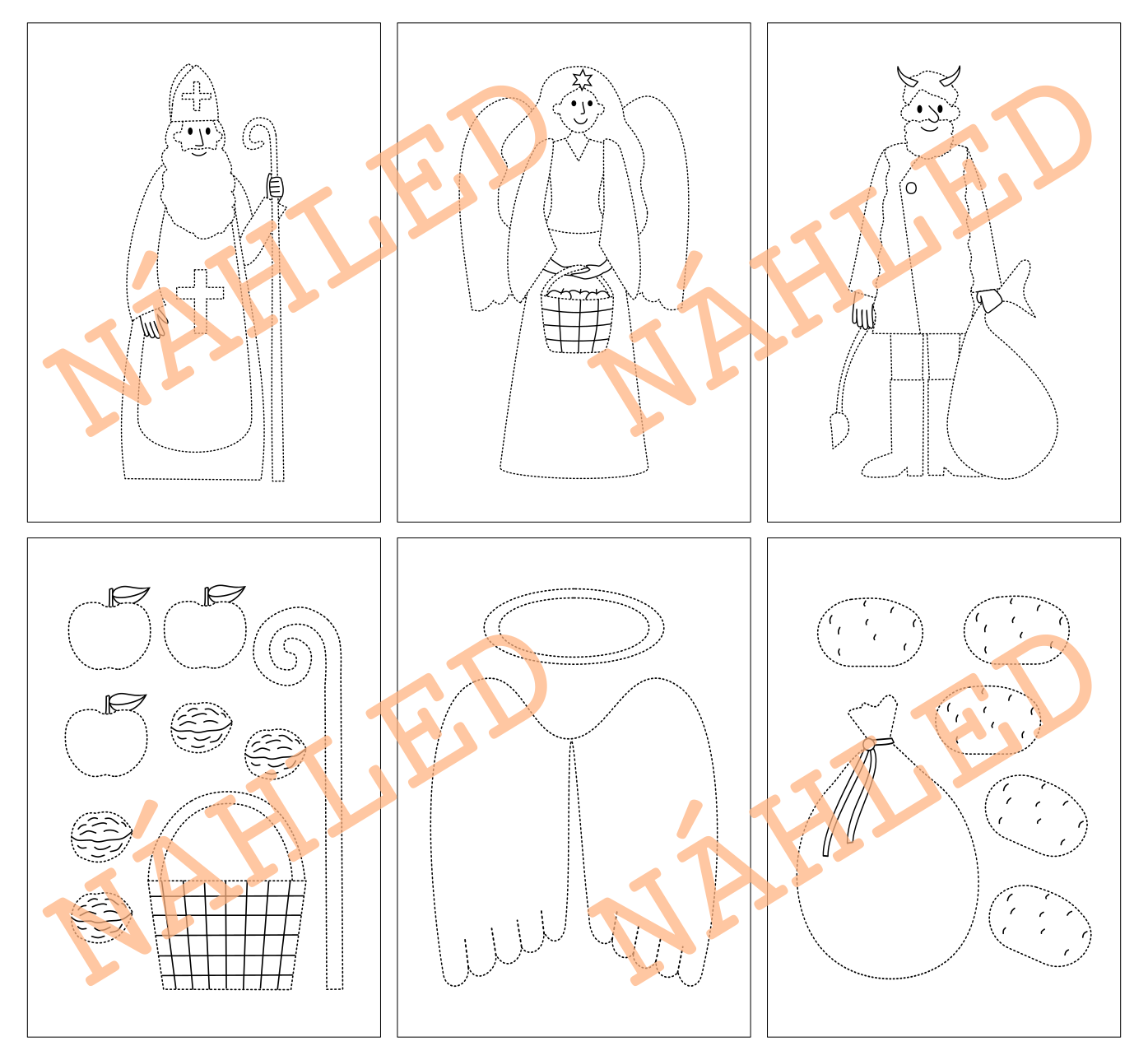 NÁHLED
NÁHLED
NÁHLED
NÁHLED