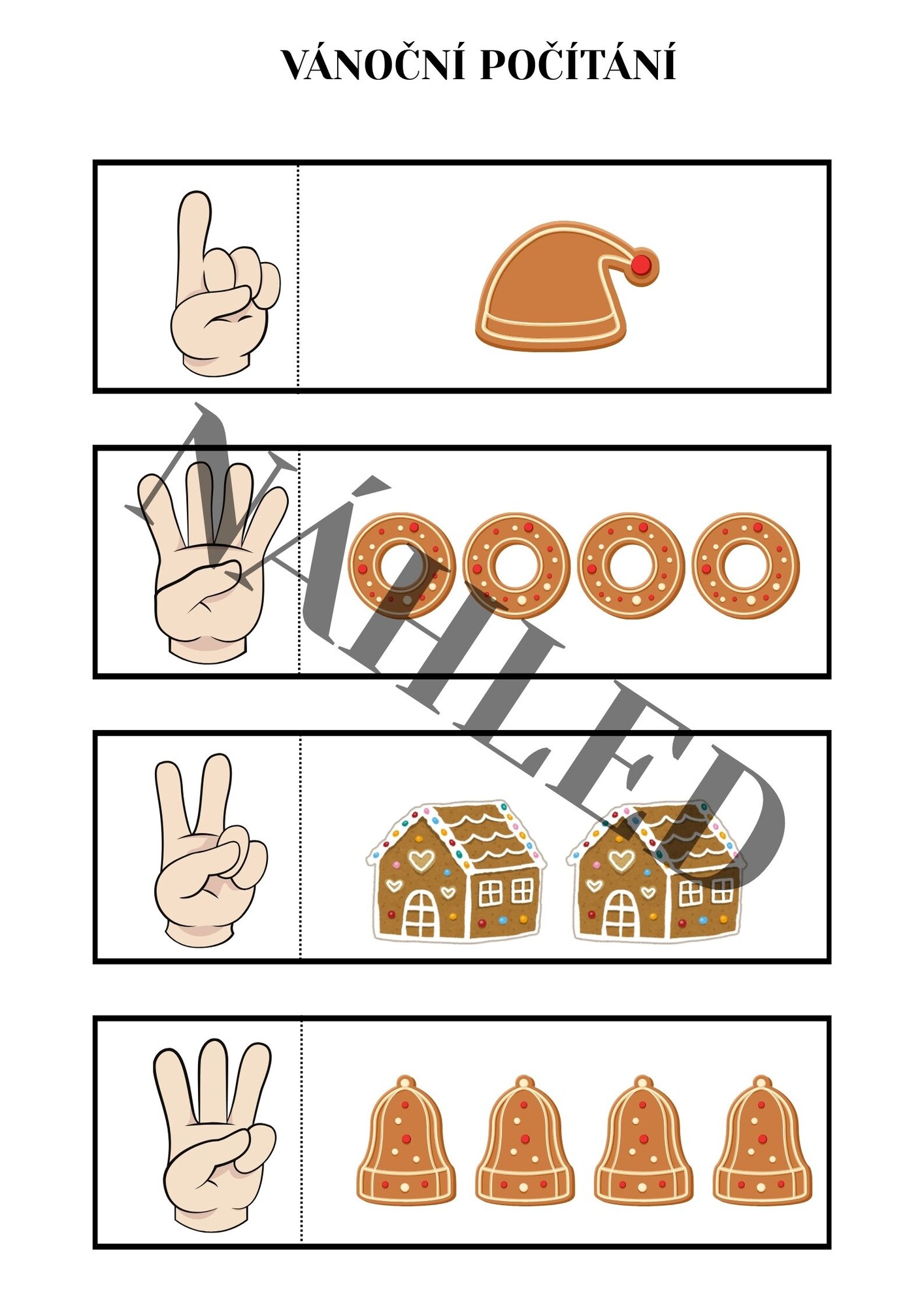 VÁNOČNÍ POČÍTÁNÍ

NÁHLED