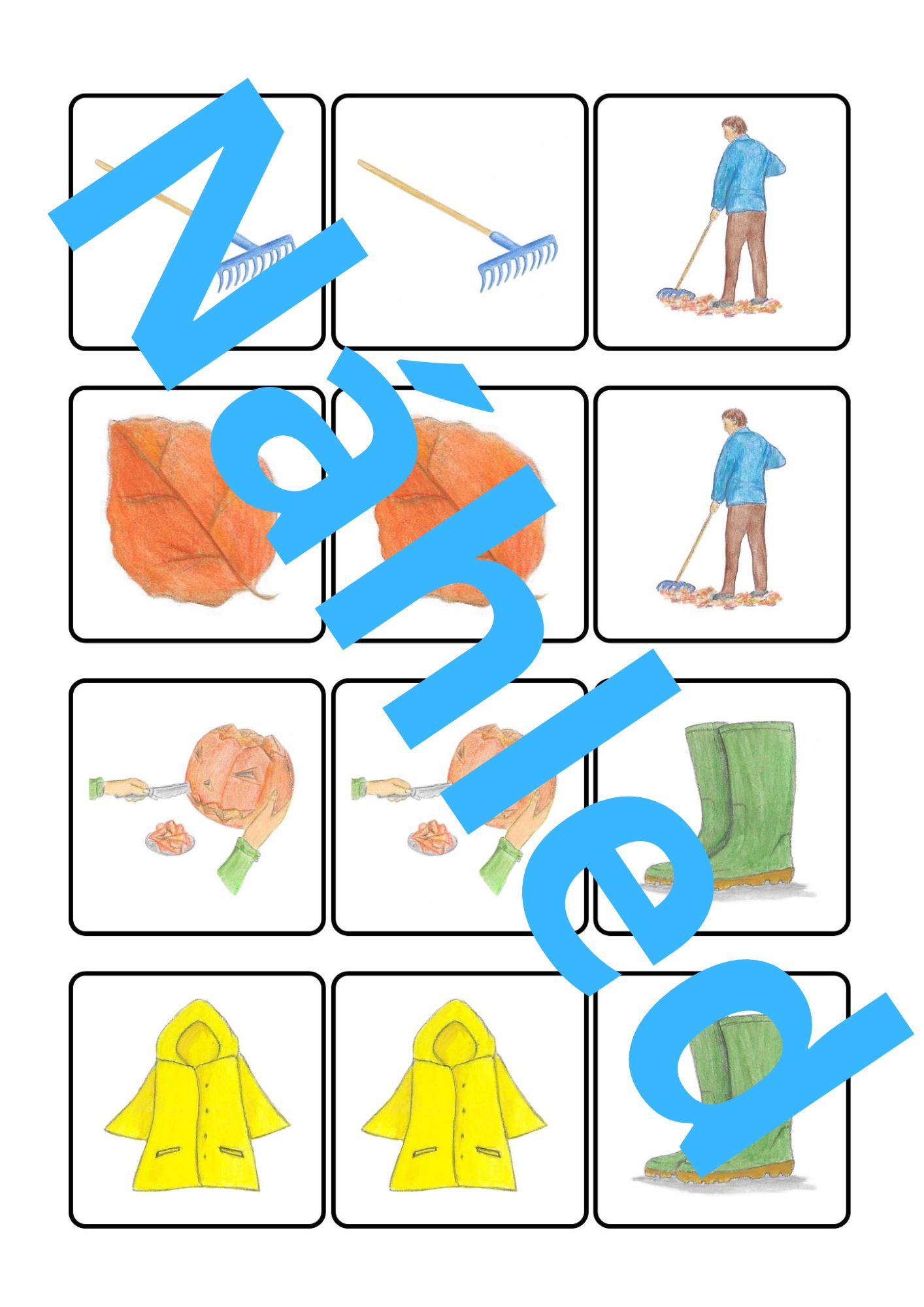 Náhled