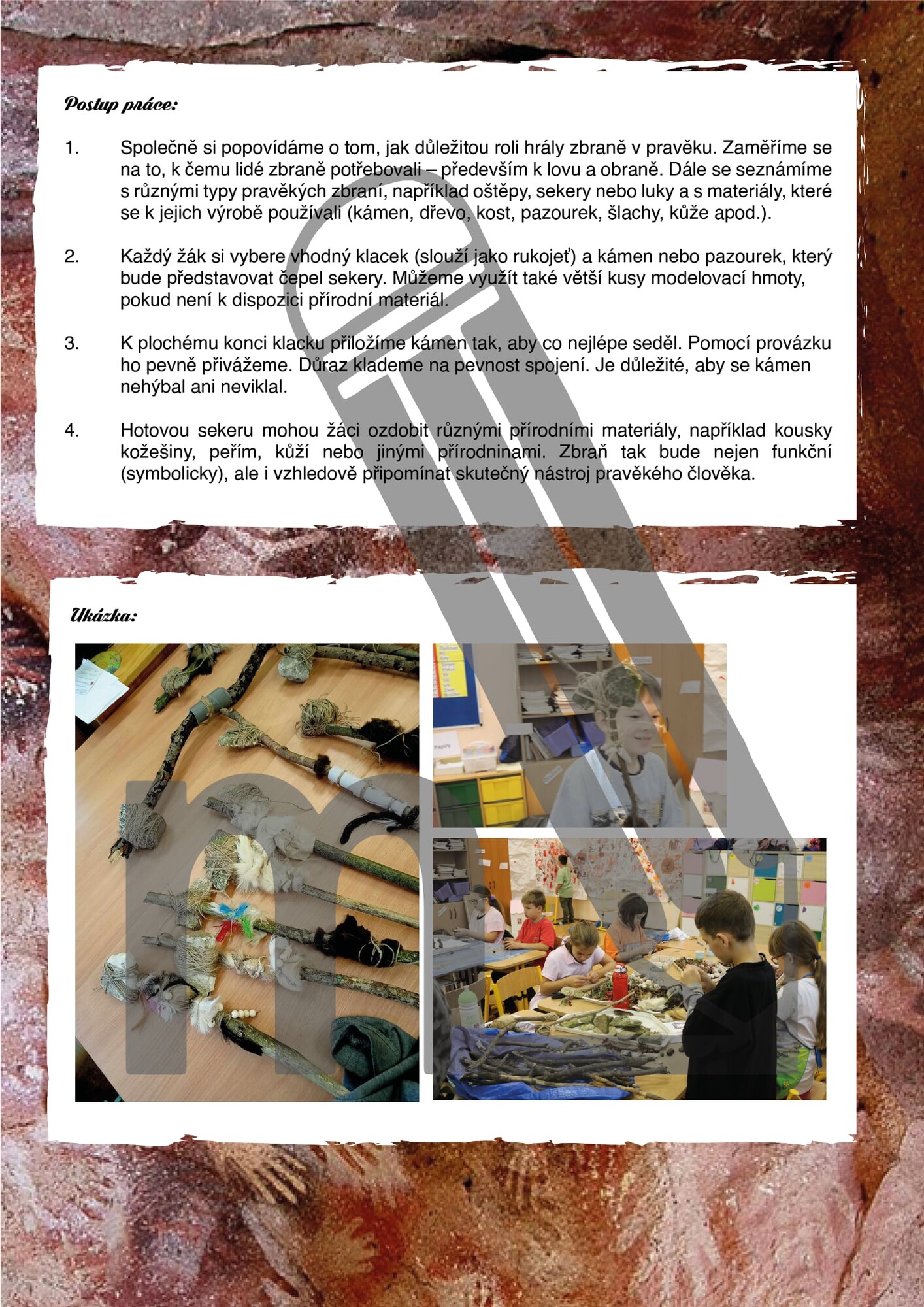 Postup práce:

1. Společně si popovídáme o tom, jak důležitou roli hrály zbraně v pravěku. Zaměříme se na to, k čemu lidé zbraně potřebovali – především k lovu a obraně. Dále se seznámíme s různými typy pravěkých zbraní, například oštěpy, sekery nebo luky a s materiály, které se k jejich výrobě používali (kámen, dřevo, kost, pazourek, šlachy, kůže apod.).

2. Každý žák si vybere vhodný klacek (slouží jako rukojeť) a kámen nebo pazourek, který bude představovat čepel sekery. Můžeme využít také větší kusy modelovací hmoty, pokud není k dispozici přírodní materiál.

3. K plochému konci klacku přiložíme kámen tak, aby co nejlépe seděl. Pomocí provázku ho pevně přivážeme. Důraz klademe na pevnost spojení. Je důležité, aby se kámen nehýbal ani neviklal.

4. Hotovou sekeru mohou žáci ozdobit různými přírodními materiály, například kousky kožešiny, peřím, kůží nebo jinými přírodninami. Zbraň tak bude nejen funkční (symbolicky), ale i vzhledově připomínat skutečný nástroj pravěkého člověka.

Ukázka: