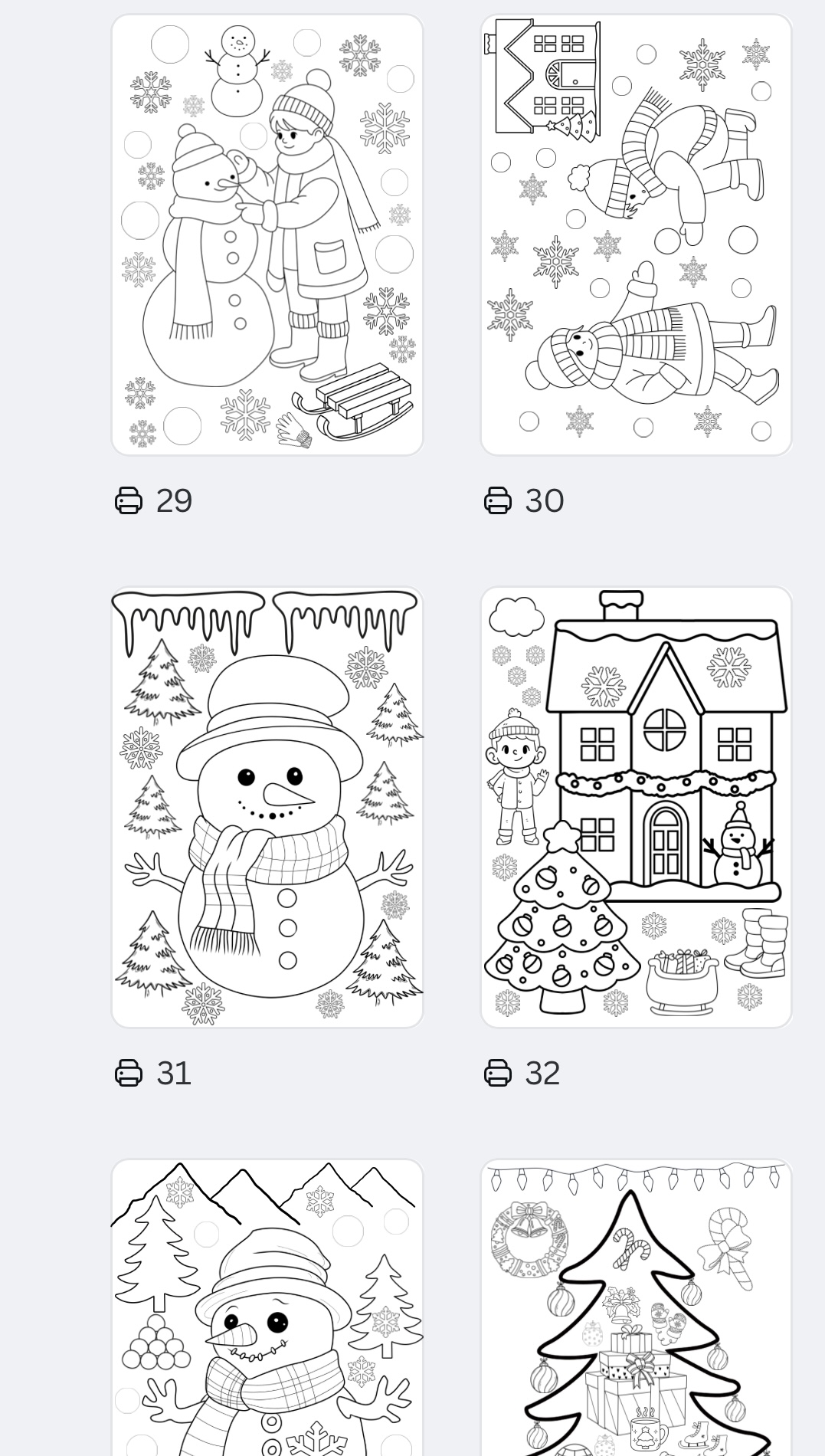 29

30

31

32