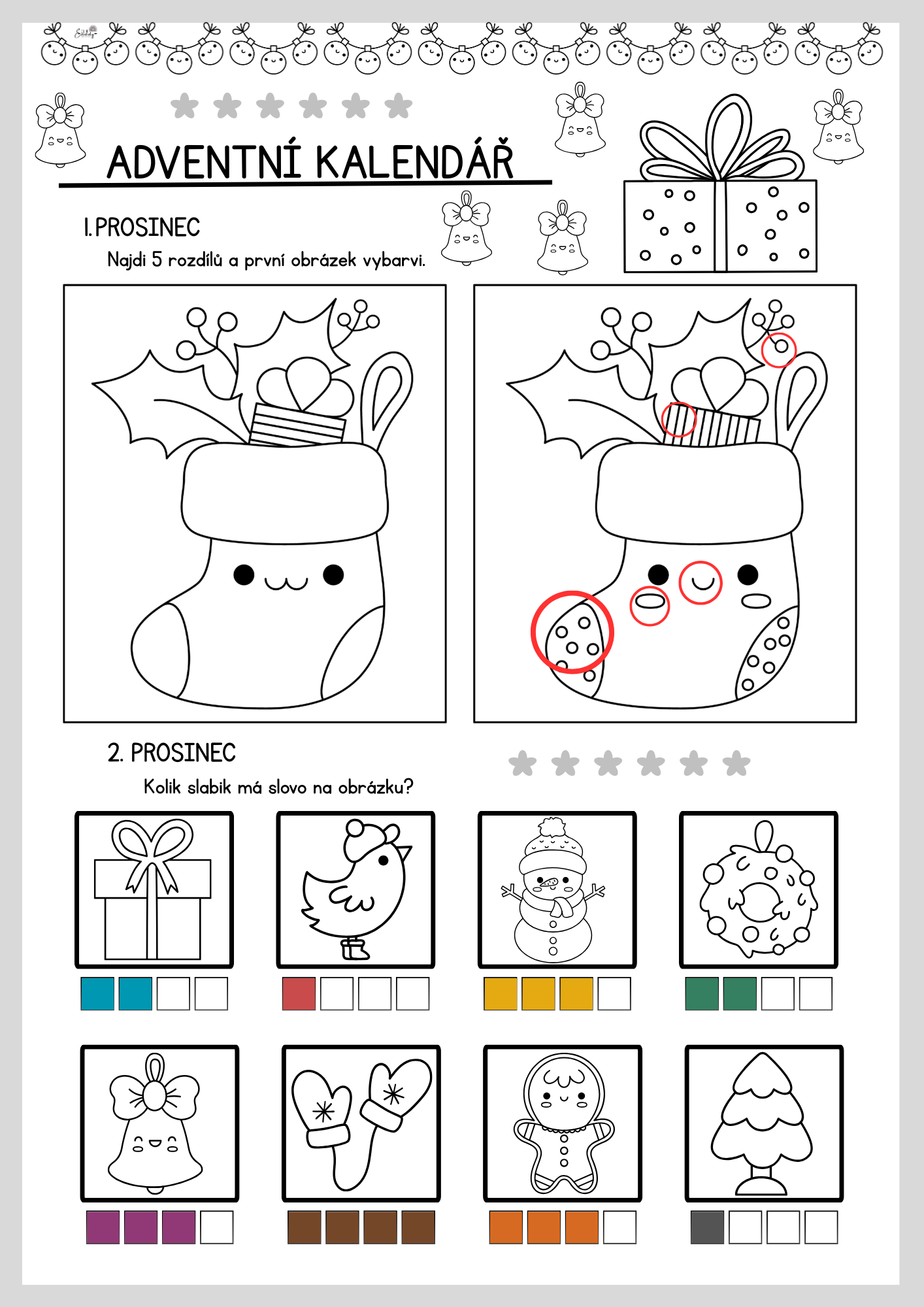 ADVENTNÍ KALENDÁŘ

1. PROSINEC

Najdi 5 rozdílů a první obrázek vybarvi.

2. PROSINEC

Kolik slabik má slovo na obrázku?