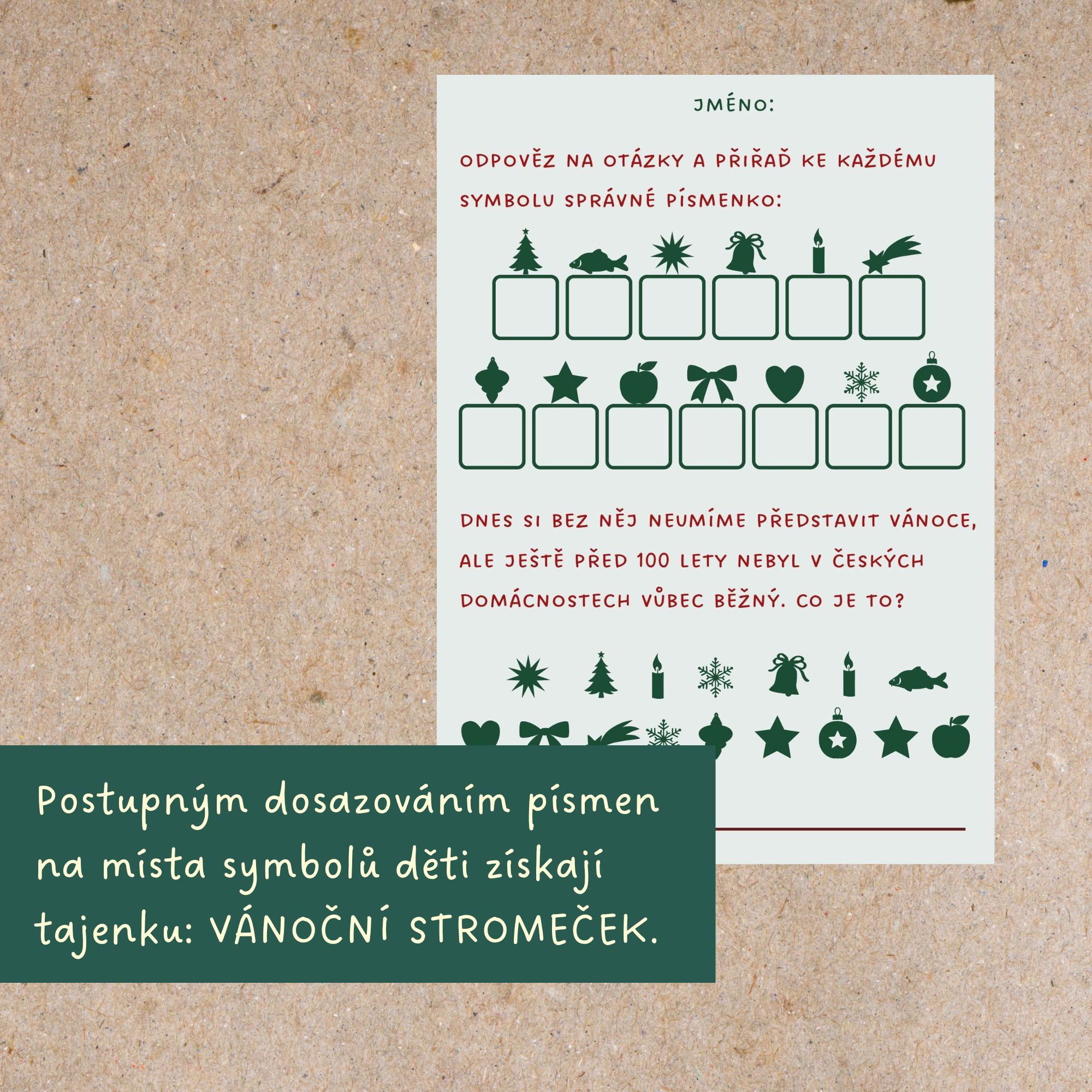 JMÉNO:

ODPOVĚZ NA OTÁZKY A PŘIŘAĎ KE KAŽDÉMU SYMBOLU SPRÁVNÉ PÍSMENKO:

DNES SI BEZ NĚJ NEUMÍME PŘEDSTAVIT VÁNOCE, ALE JEŠTĚ PŘED 100 LETY NEBYL V ČESKÝCH DOMÁCNOSTECH VŮBEC BĚŽNÝ. CO JE TO?

Postupným dosazováním písmen na místa symbolů děti získají tajenku: VÁNOČNÍ STROMEČEK.