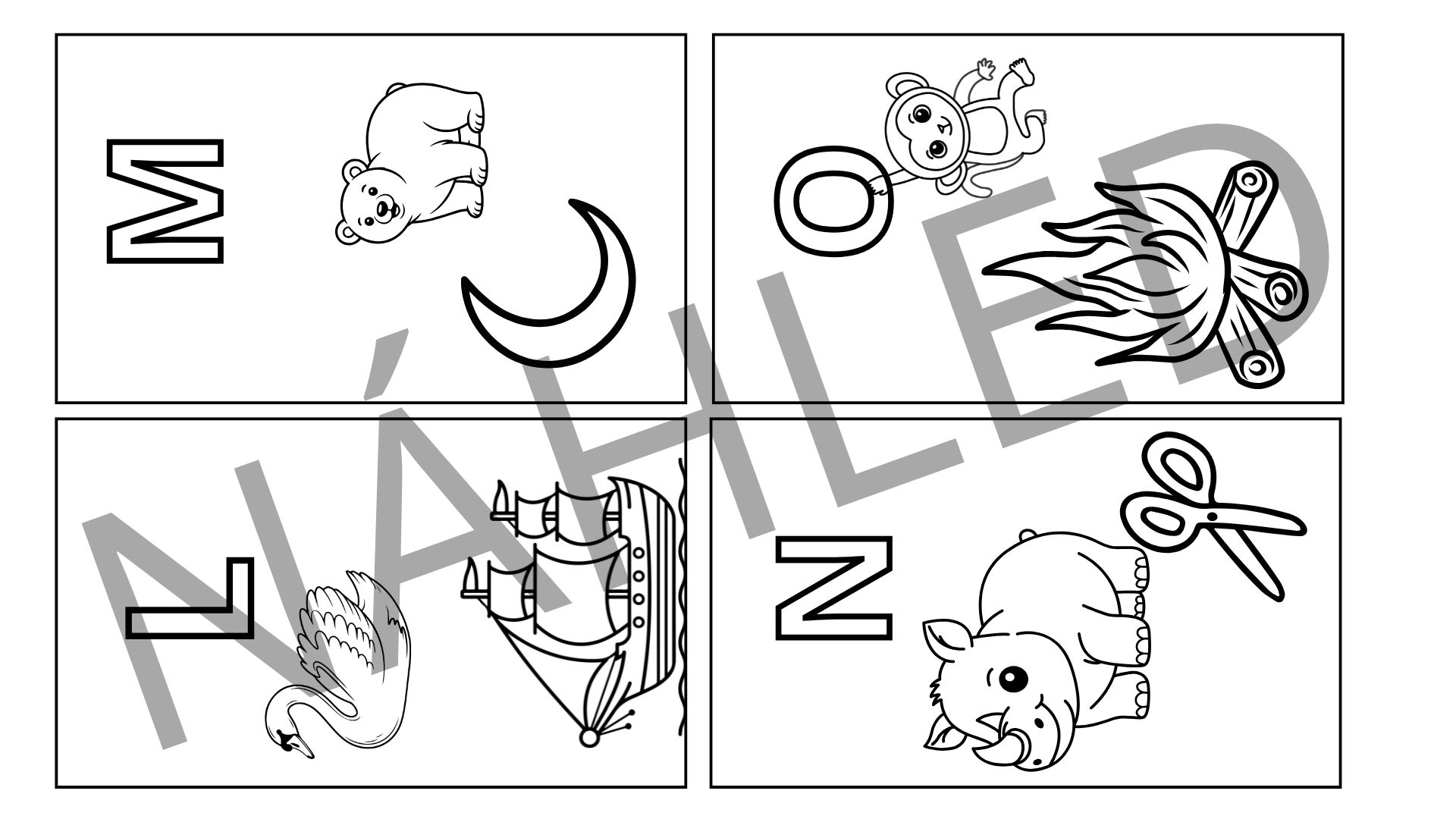 M

O

L

N

NÁHLED