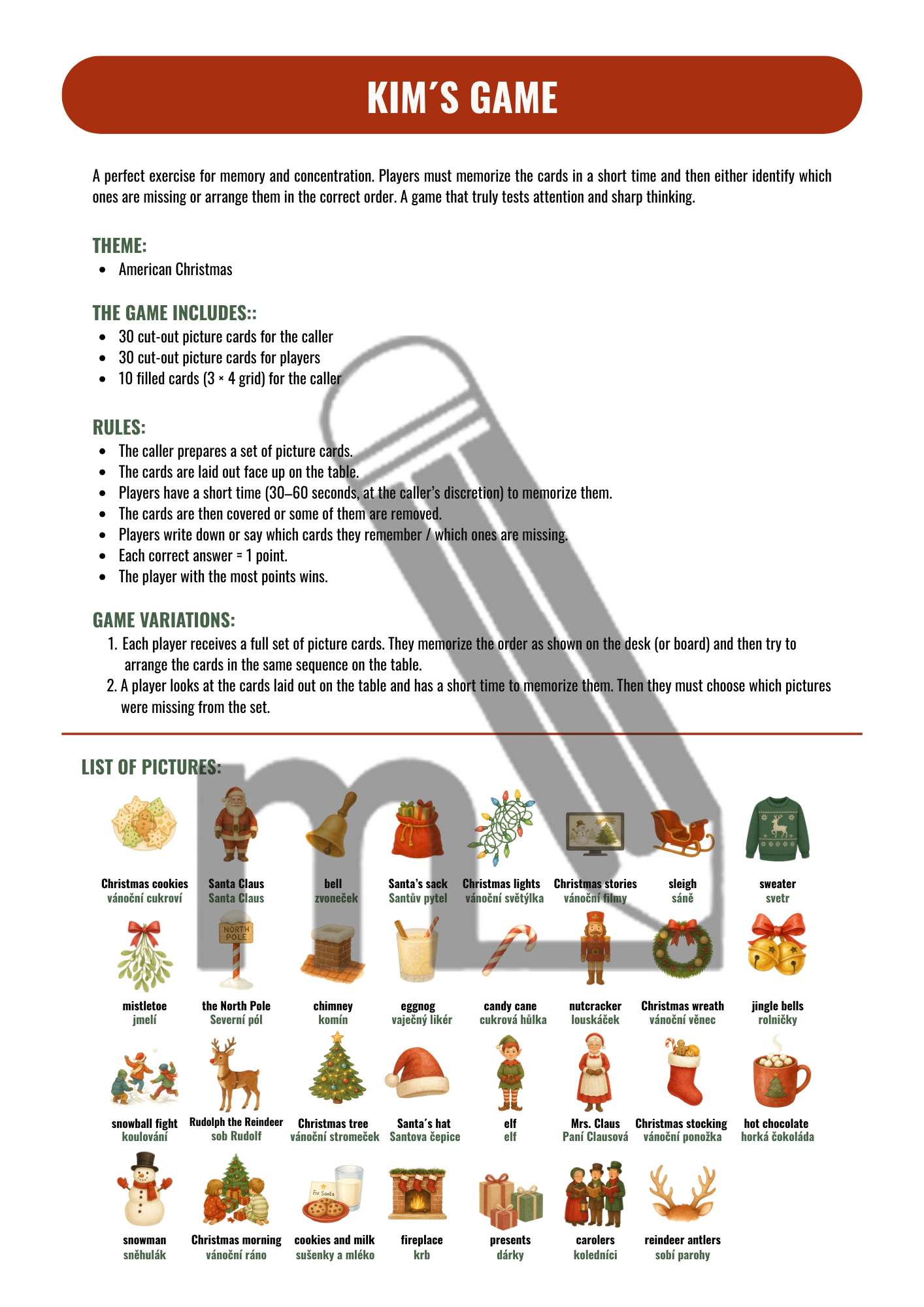 KIM´S GAME

A perfect exercise for memory and concentration. Players must memorize the cards in a short time and then either identify which ones are missing or arrange them in the correct order. A game that truly tests attention and sharp thinking.

THEME:
- American Christmas

THE GAME INCLUDES::
- 30 cut-out picture cards for the caller
- 30 cut-out picture cards for players
- 10 filled cards (3 × 4 grid) for the caller

RULES:
- The caller prepares a set of picture cards.
- The cards are laid out face up on the table.
- Players have a short time (30–60 seconds, at the caller's discretion) to memorize them.
- The cards are then covered or some of them are removed.
- Players write down or say which cards they remember / which ones are missing.
- Each correct answer = 1 point.
- The player with the most points wins.

GAME VARIATIONS:
1. Each player receives a full set of picture cards. They memorize the order as shown on the desk (or board) and then try to arrange the cards in the same sequence on the table.
2. A player looks at the cards laid out on the table and has a short time to memorize them. Then they must choose which pictures were missing from the set.

LIST OF PICTURES:

Christmas cookies
vánoční cukroví

Santa Claus
Santa Claus

bell
zvoneček

Santa's sack
Santův pytel

Christmas lights
vánoční světýlka

Christmas stories
vánoční filmy

sleigh
sáně

sweater
svetr

NORTH POLE

mistletoe
jmelí

the North Pole
Severní pól

chimney
komín

eggnog
vaječný likér

candy cane
cukrová hůlka

nutcracker
louskáček

Christmas wreath
vánoční věnec

jingle bells
rolničky

snowball fight
koulování

Rudolph the Reindeer
sob Rudolf

Christmas tree
vánoční stromeček

Santa´s hat
Santova čepice

elf
elf

Mrs. Claus
Paní Clausová

Christmas stocking
vánoční ponožka

hot chocolate
horká čokoláda

For Santa

snowman
sněhulák

Christmas morning
vánoční ráno

cookies and milk
sušenky a mléko

fireplace
krb

presents
dárky

carolers
koledníci

reindeer antlers
sobí parohy