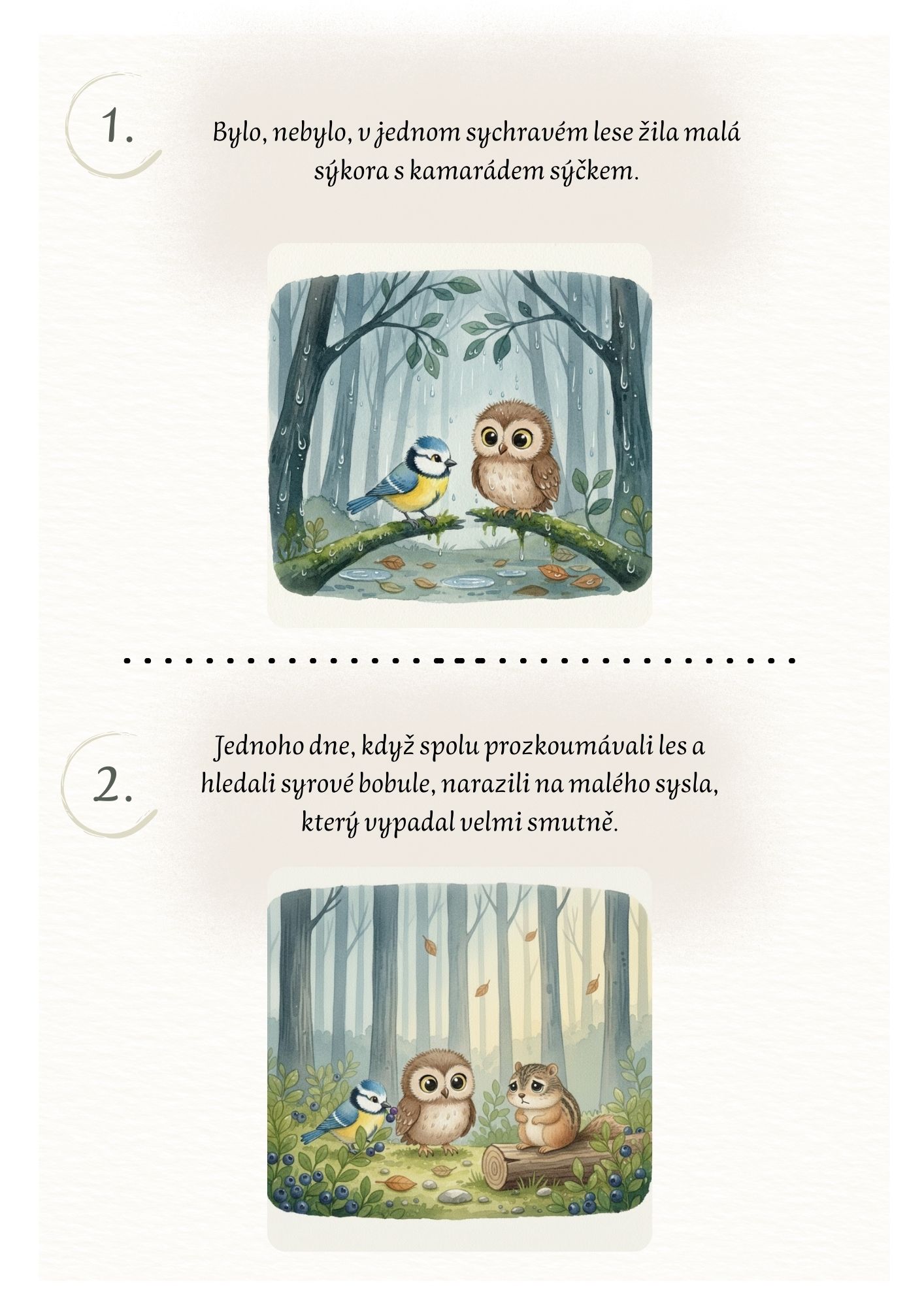 1.

Bylo, nebylo, v jednom sychravém lese žila malá sýkora s kamarádem sýčkem.

2.

Jednoho dne, když spolu prozkoumávali les a hledali syrové bobule, narazili na malého sysla, který vypadal velmi smutně.