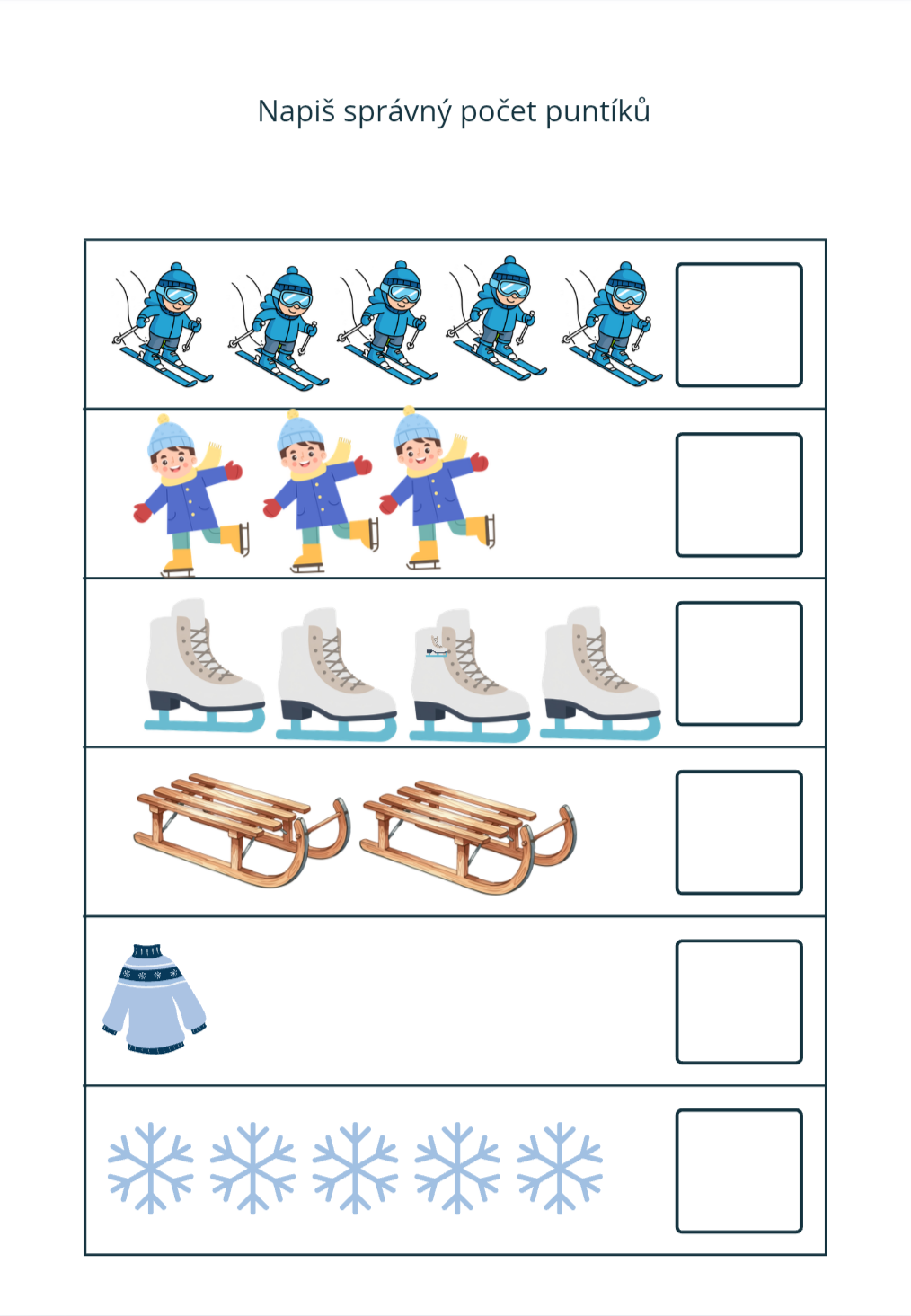 Napiš správný počet puntíků