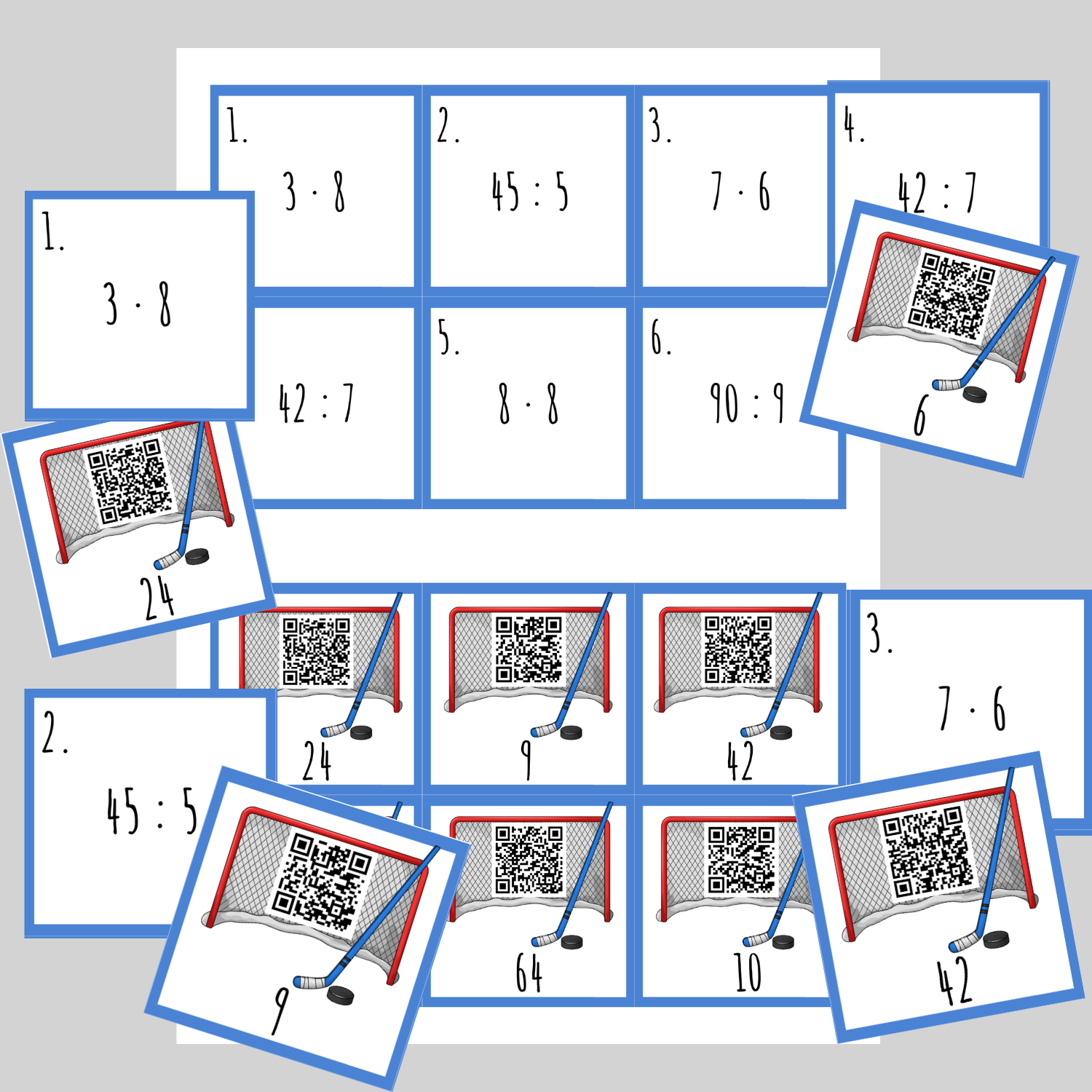 1.
$3 \cdot 8$

2.
$45 : 5$

3.
$7 \cdot 6$

4.
$42 : 7$

1.
$3 \cdot 8$

$42 : 7$

5.
$8 \cdot 8$

6.
$90 : 9$

6

24

24

9

42

3.
$7 \cdot 6$

2.
$45 : 5$

9

64

10

42