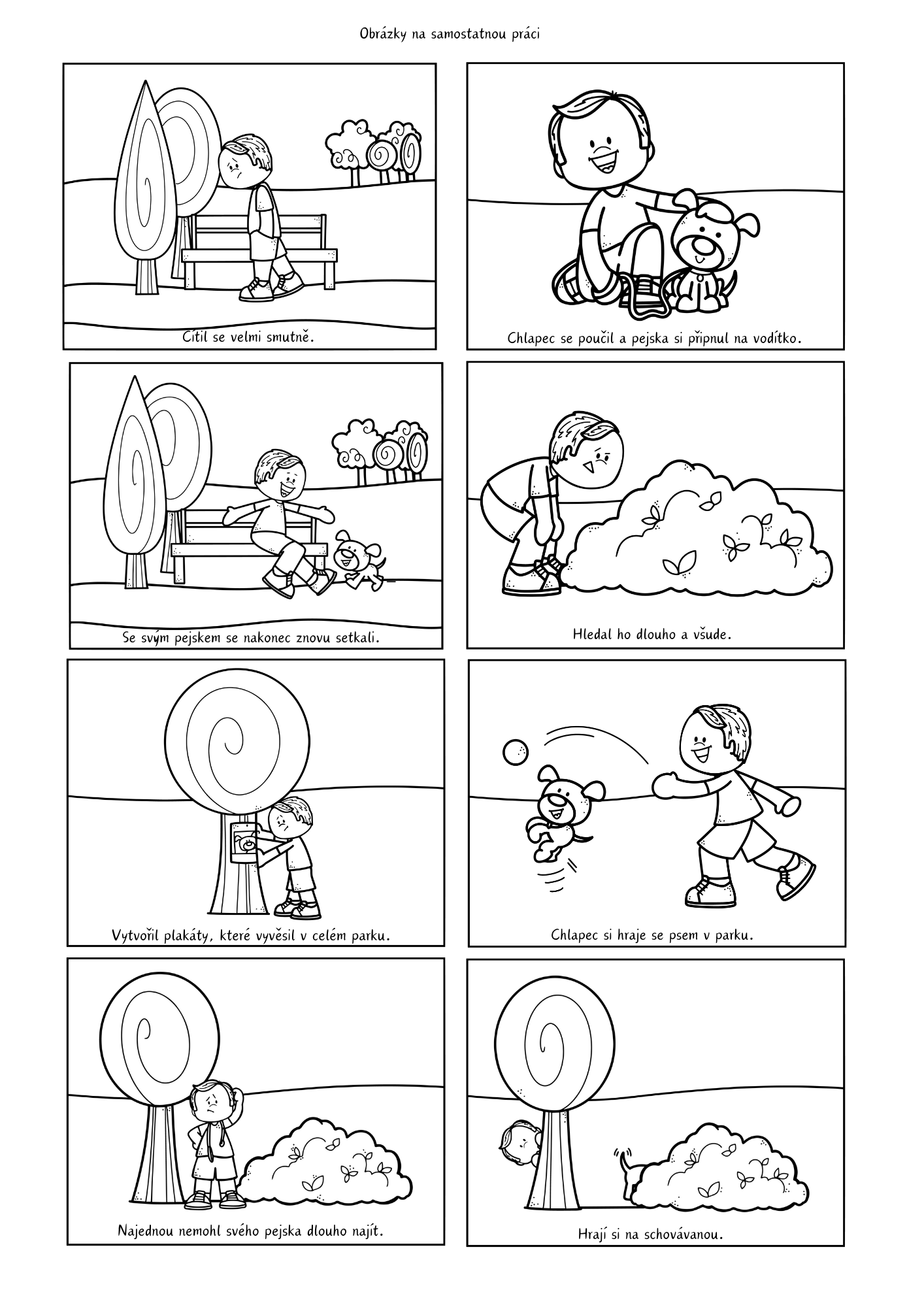 Obrázky na samostatnou práci

Cítil se velmi smutně.

Chlapec se poučil a pejska si připnul na vodítko.

Se svým pejskem se nakonec znovu setkali.

Hledal ho dlouho a všude.

Vytvořil plakáty, které vyvěsil v celém parku.

Chlapec si hraje se psem v parku.

Najednou nemohl svého pejska dlouho najít.

Hrají si na schovávanou.