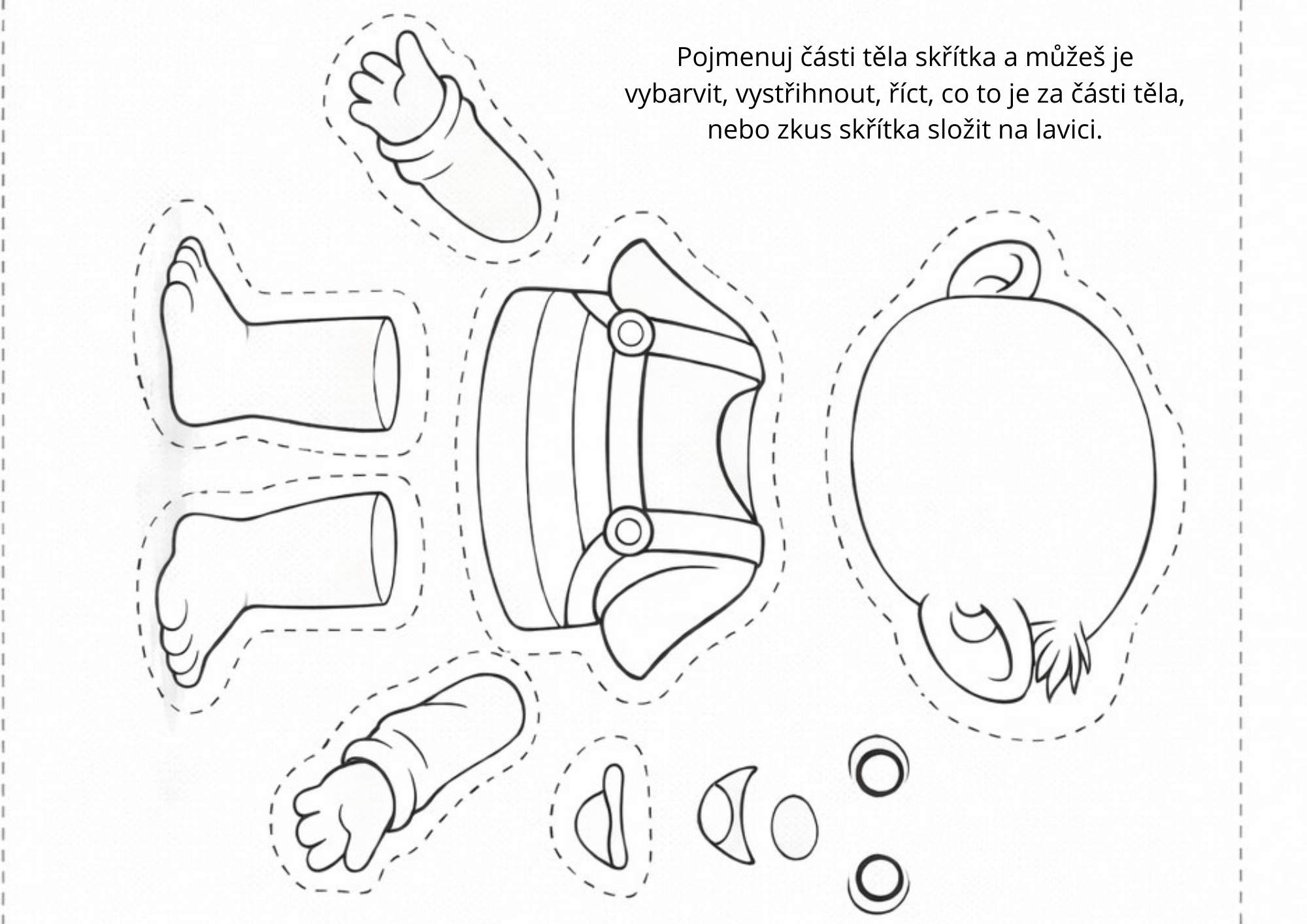 Pojmenuj části těla skřítka a můžeš je vybarvit, vystřihnout, říct, co to je za části těla, nebo zkus skřítka složit na lavici.