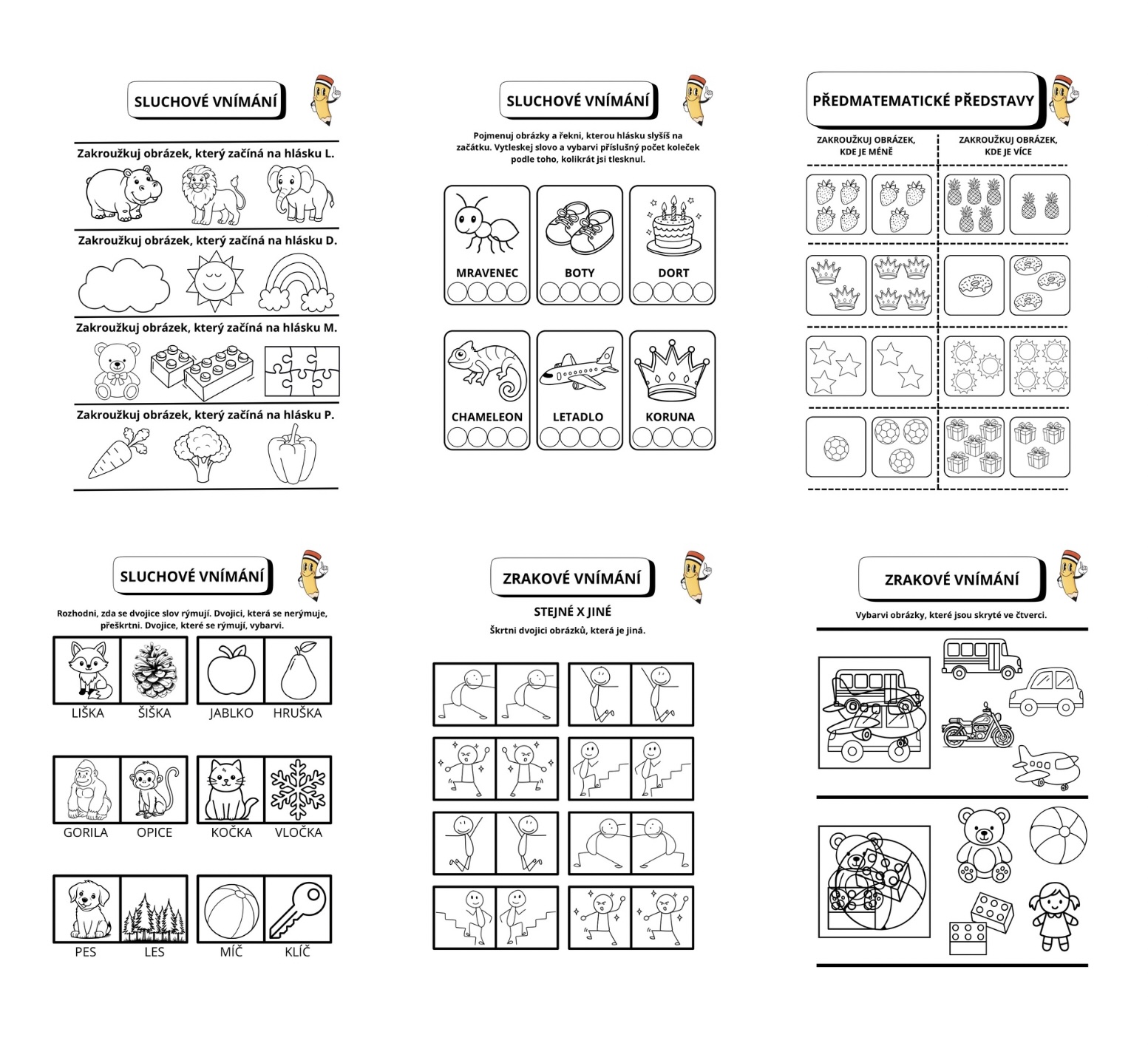 SLUCHOVÉ VNÍMÁNÍ

Zakroužkuj obrázek, který začíná na hlásku L.

Zakroužkuj obrázek, který začíná na hlásku D.

Zakroužkuj obrázek, který začíná na hlásku M.

Zakroužkuj obrázek, který začíná na hlásku P.

SLUCHOVÉ VNÍMÁNÍ

Pojmenuj obrázky a řekni, kterou hlásku slyšíš na začátku. Vytleskej slovo a vybarvi příslušný počet koleček podle toho, kolikrát jsi tlesknul.

MRAVENEC BOTY DORT

CHAMELEON LETADLO KORUNA

PŘEDMATEMATICKÉ PŘEDSTAVY

ZAKROUŽKUJ OBRÁZEK, KDE JE MÉNĚ

ZAKROUŽKUJ OBRÁZEK, KDE JE VÍCE

SLUCHOVÉ VNÍMÁNÍ

Rozhodni, zda se dvojice slov rýmují. Dvojici, která se nerýmuje, přeškrtni. Dvojice, které se rýmují, vybarvi.

LIŠKA ŠIŠKA JABLKO HRUŠKA

GORILA OPICE KOČKA VLOČKA

PES LES MÍČ KLÍČ

ZRAKOVÉ VNÍMÁNÍ

STEJNÉ X JINÉ

Škrtni dvojici obrázků, která je jiná.

ZRAKOVÉ VNÍMÁNÍ

Vybarvi obrázky, které jsou skryté ve čtverci.