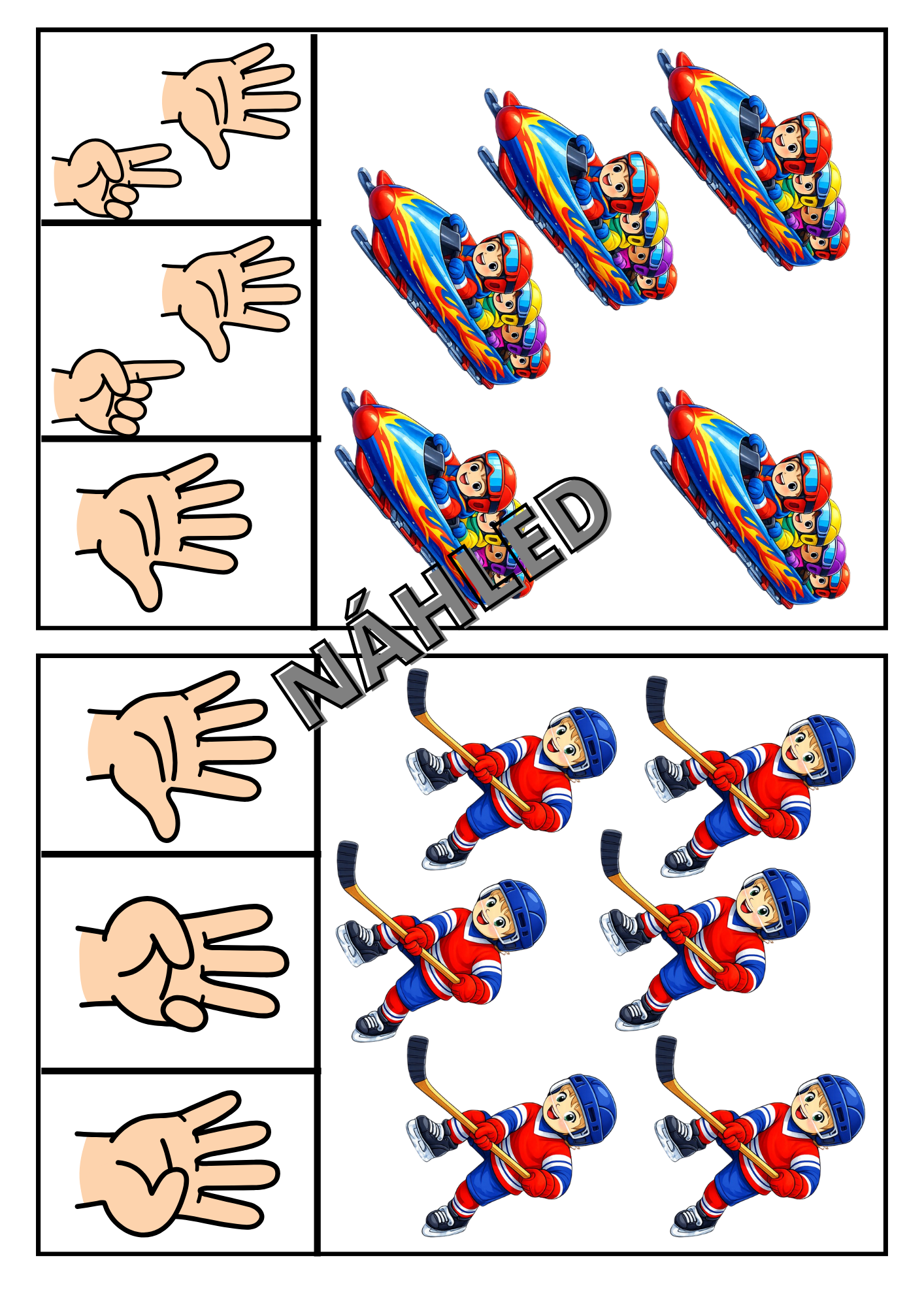 NÁHLED