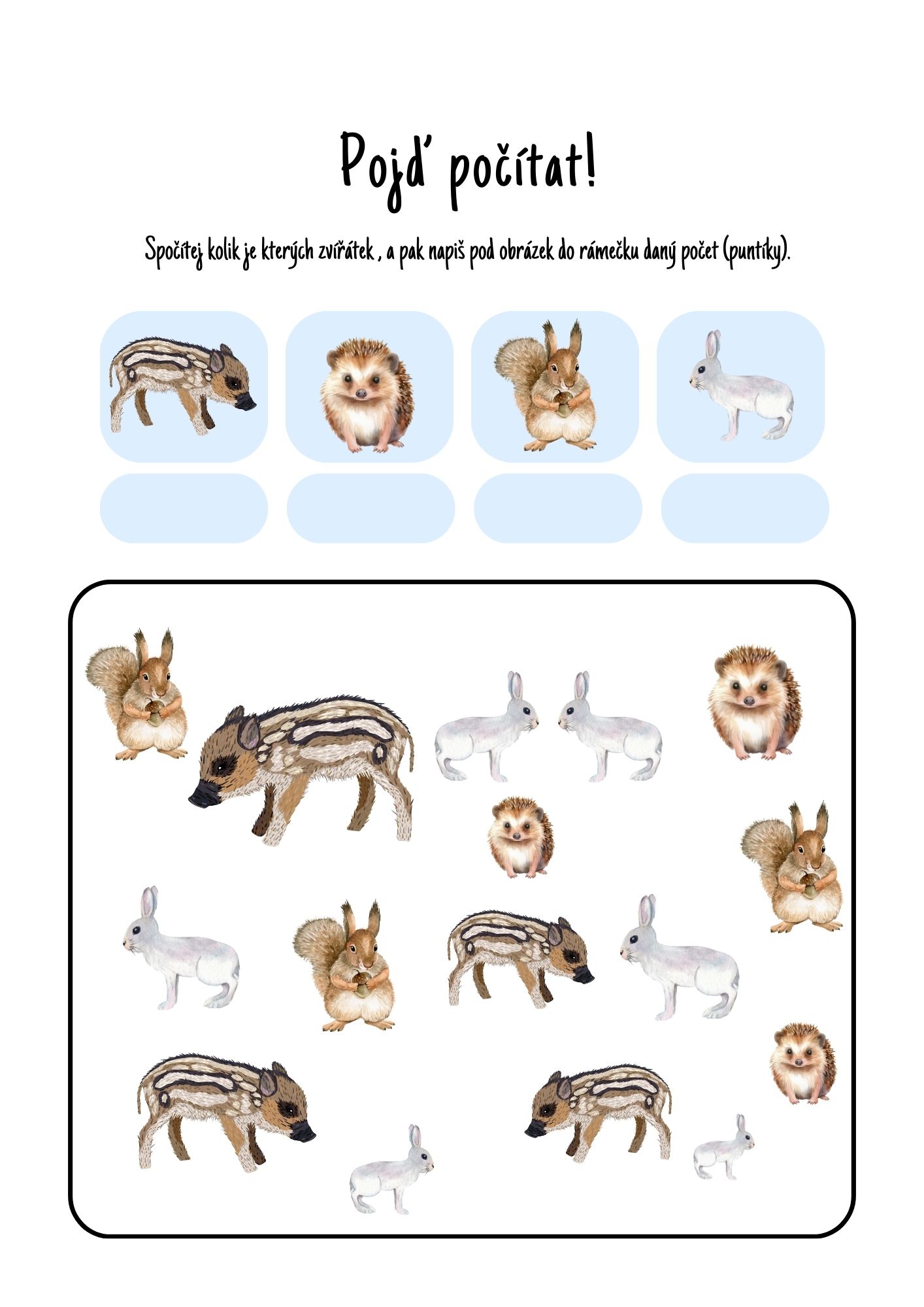 Pojď počítat!

Spočítej kolik je kterých zvířátek , a pak napiš pod obrázek do rámečku daný počet (puntíky).