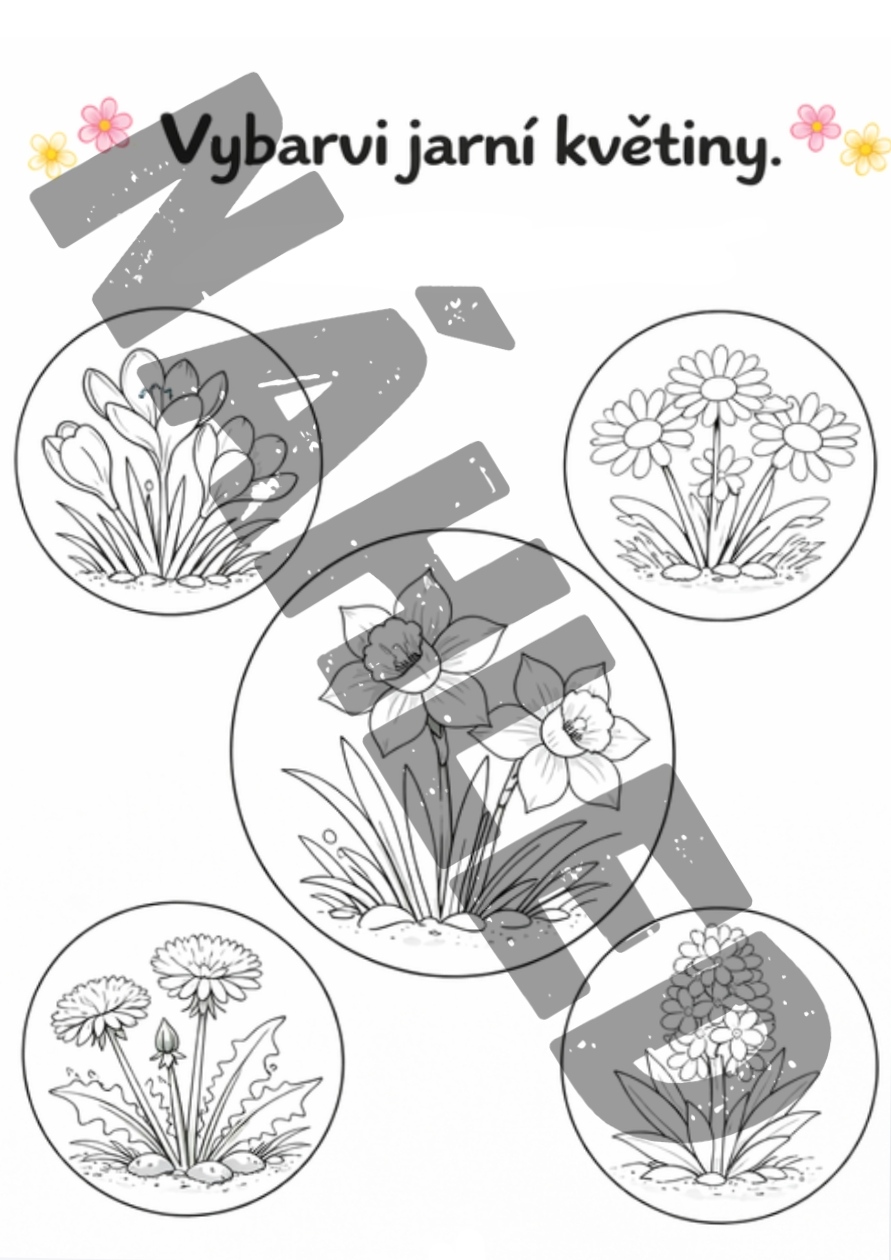 Vybarvi jarní květiny.

NÁHLED