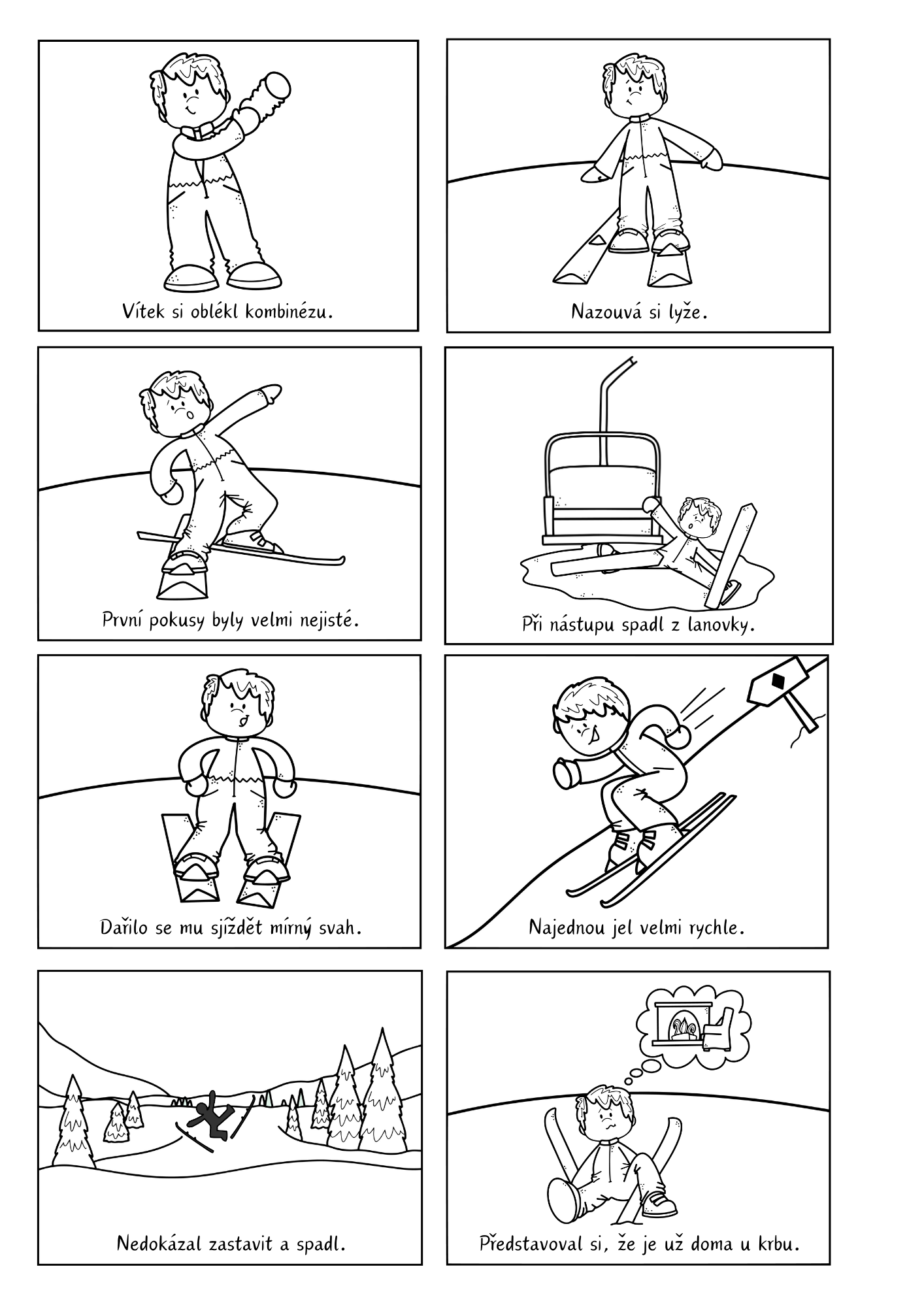 Vítek si oblékl kombinézu.

Nazouvá si lyže.

První pokusy byly velmi nejisté.

Při nástupu spadl z lanovky.

Dařilo se mu sjíždět mírný svah.

Najednou jel velmi rychle.

Nedokázal zastavit a spadl.

Představoval si, že je už doma u krbu.