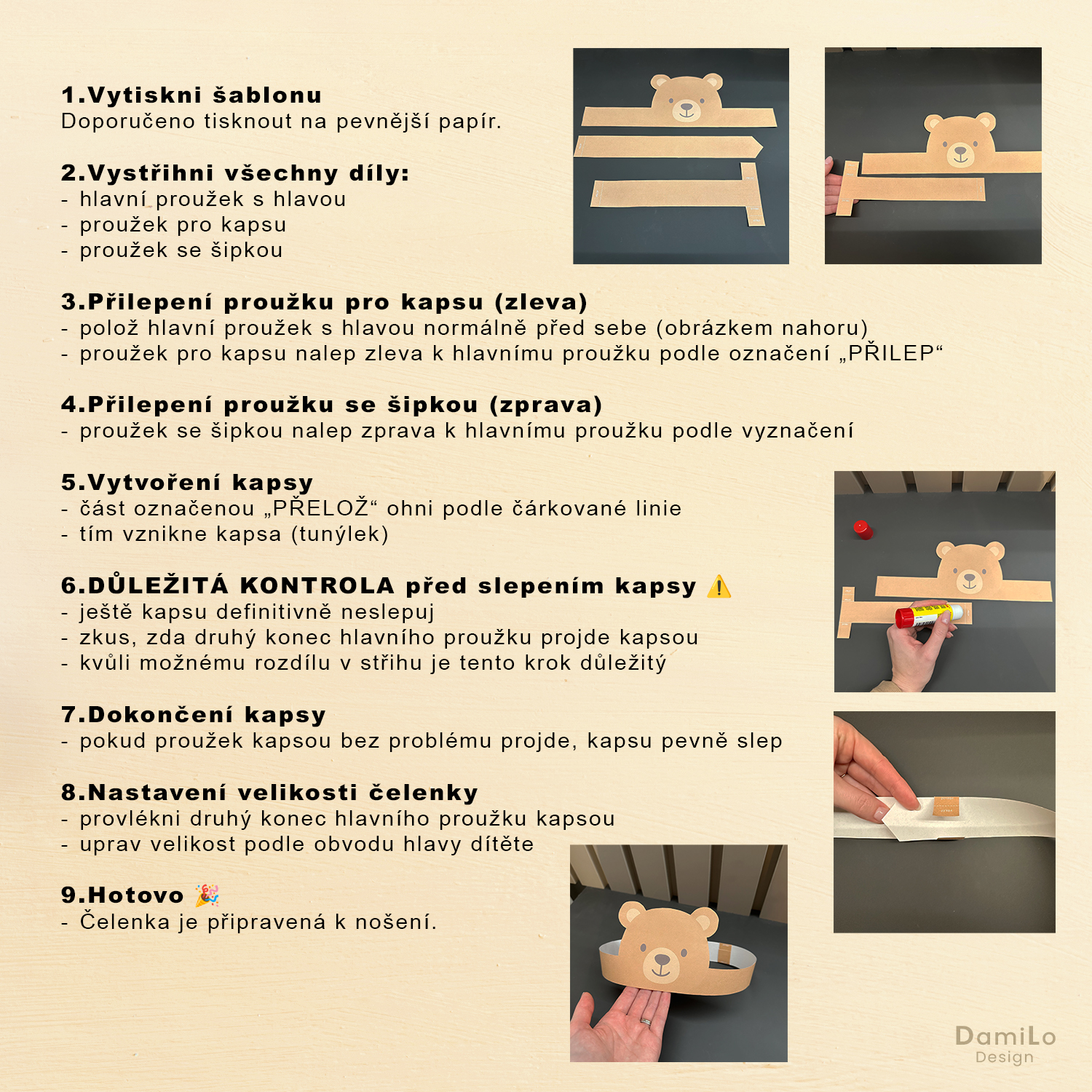 1.Vytiskni šablonu
Doporučeno tisknout na pevnější papír.

2.Vystřihni všechny díly:
- hlavní proužek s hlavou
- proužek pro kapsu
- proužek se šipkou

3.Přilepení proužku pro kapsu (zleva)
- polož hlavní proužek s hlavou normálně před sebe (obrázkem nahoru)
- proužek pro kapsu nalep zleva k hlavnímu proužku podle označení „PŘILEP“

4.Přilepení proužku se šipkou (zprava)
- proužek se šipkou nalep zprava k hlavnímu proužku podle vyznačení

5.Vytvoření kapsy
- část označenou „PŘELOŽ“ ohni podle čárkované linie
- tím vznikne kapsa (tunýlek)

6.DŮLEŽITÁ KONTROLA před slepením kapsy ⚠️
- ještě kapsu definitivně neslepuj
- zkus, zda druhý konec hlavního proužku projde kapsou
- kvůli možnému rozdílu v střihu je tento krok důležitý

7.Dokončení kapsy
- pokud proužek kapsou bez problému projde, kapsu pevně slep

8.Nastavení velikosti čelenky
- provlékni druhý konec hlavního proužku kapsou
- uprav velikost podle obvodu hlavy dítěte

9.Hotovo 🎉
- Čelenka je připravená k nošení.

DamiLo
Design