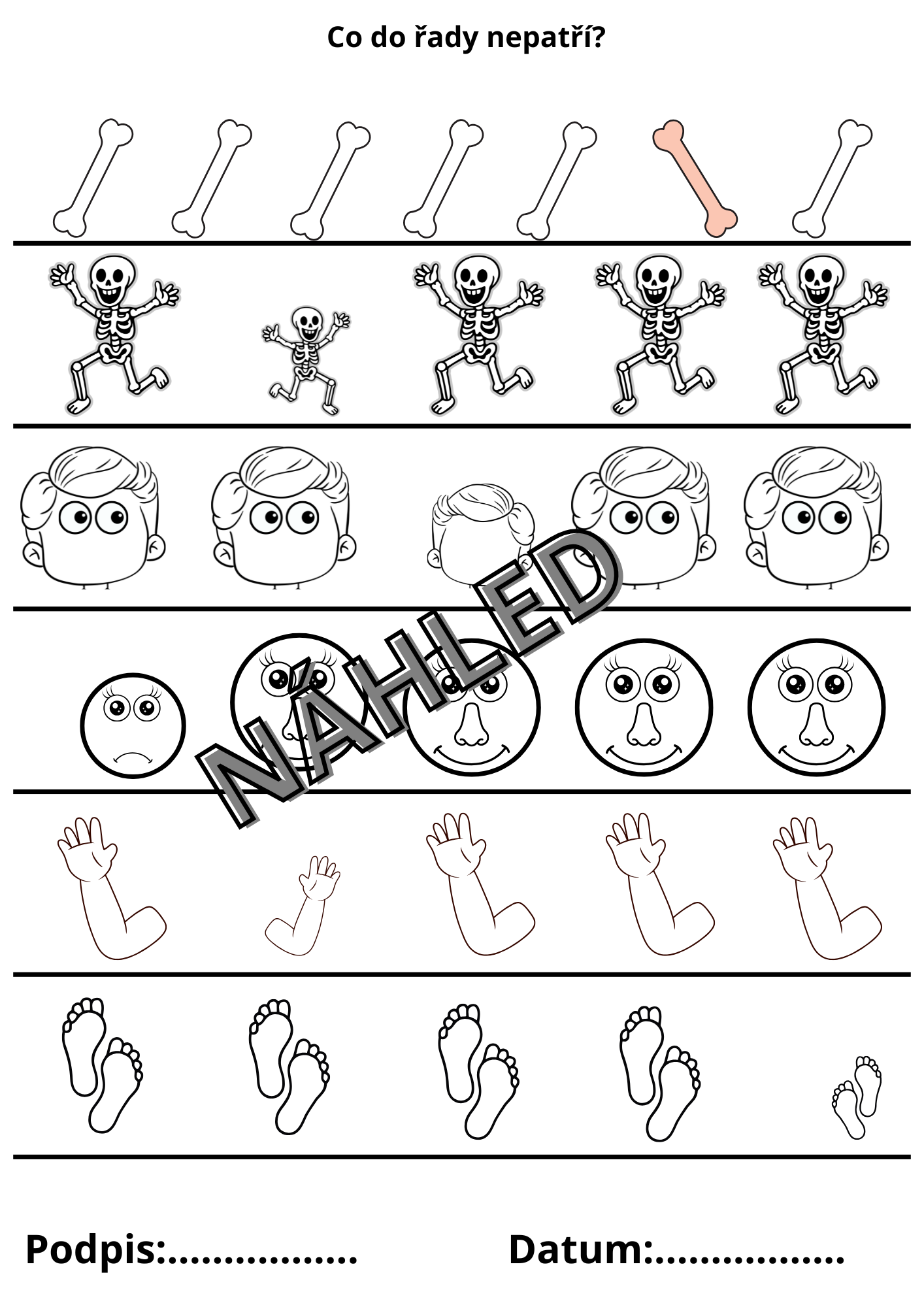 Co do řady nepatří?

NÁHLED

Podpis:................ Datum:................