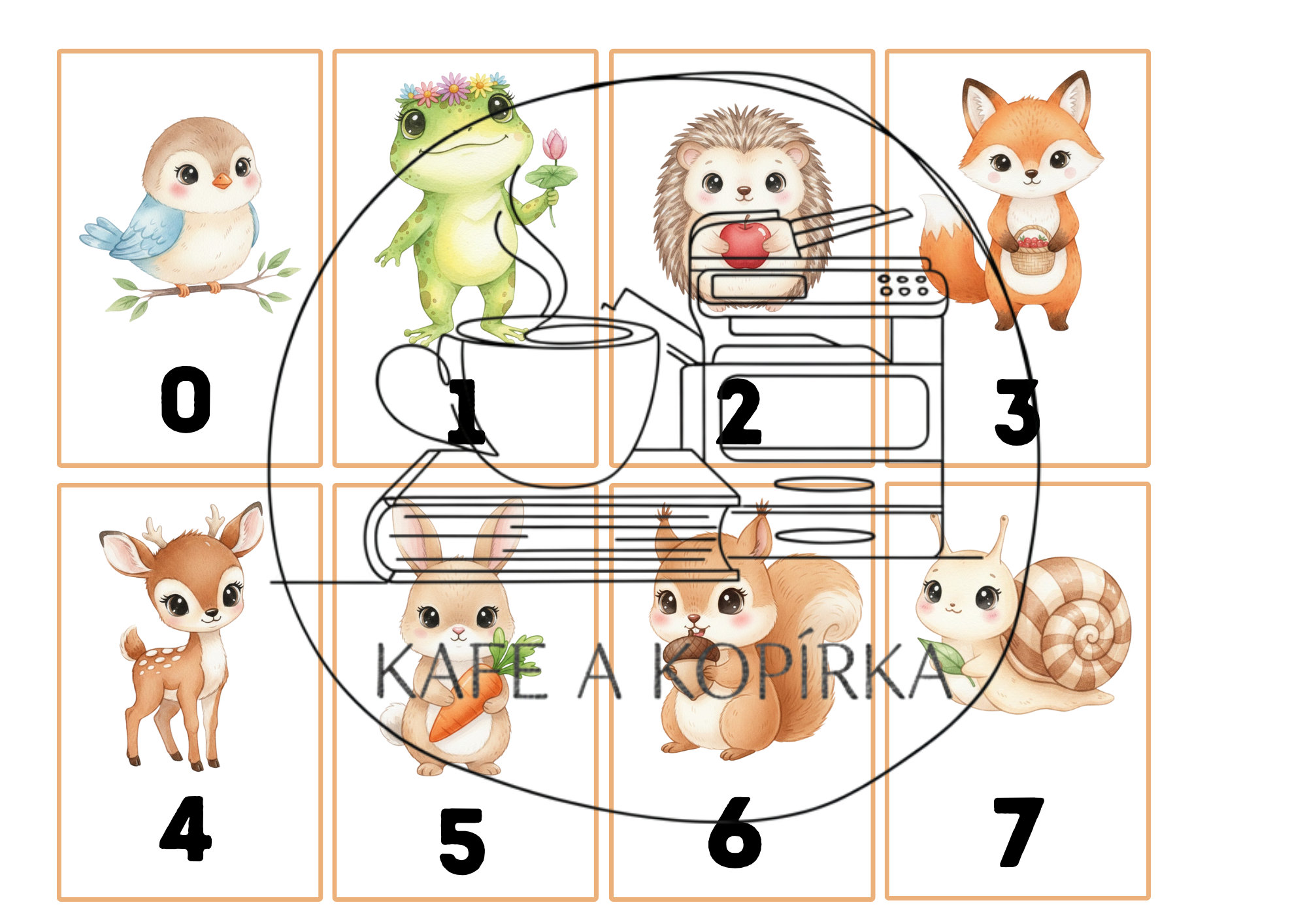 0

1

2

3

4

5

6

7

KAFE A KOPÍRKA