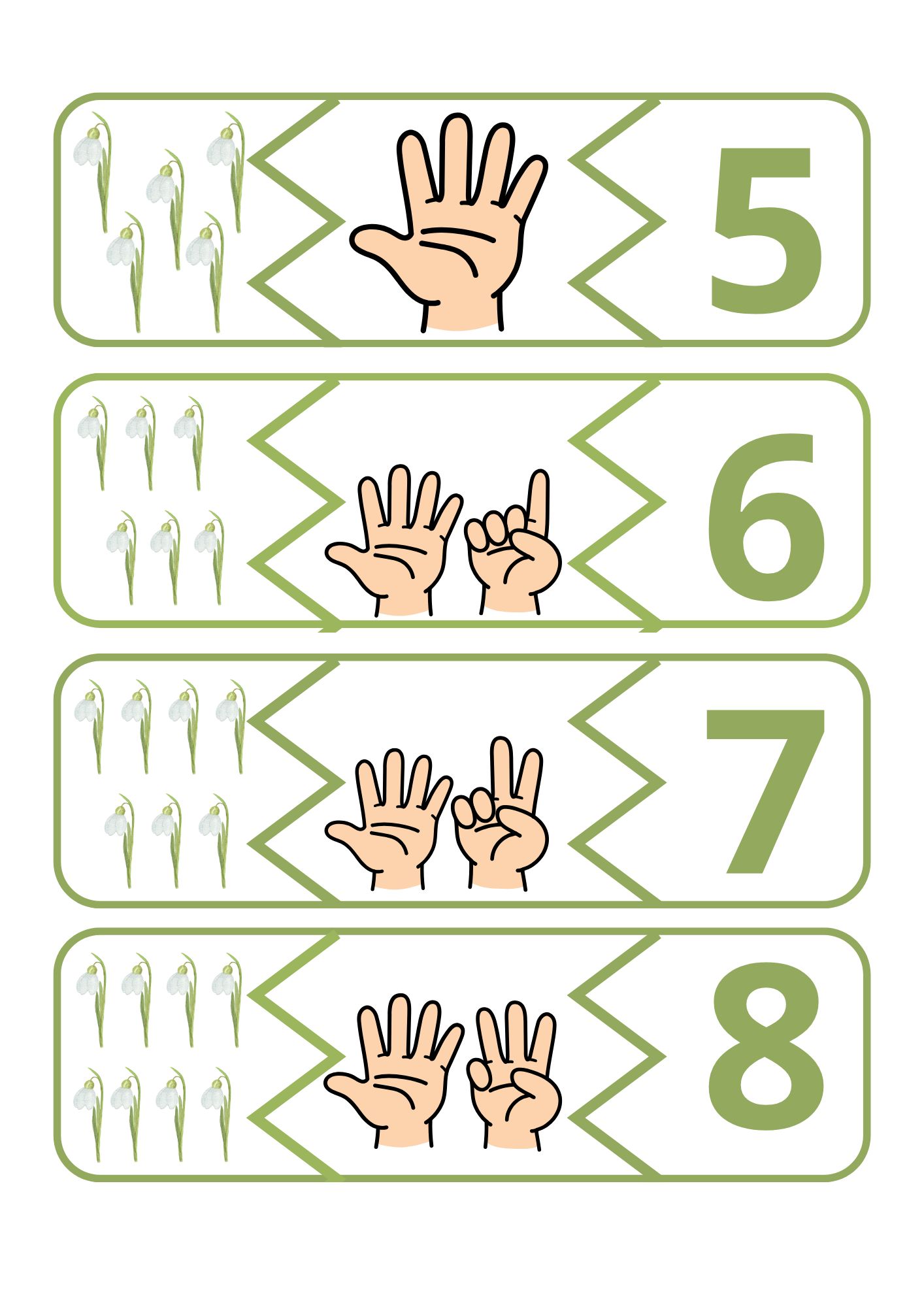 5

6

7

8