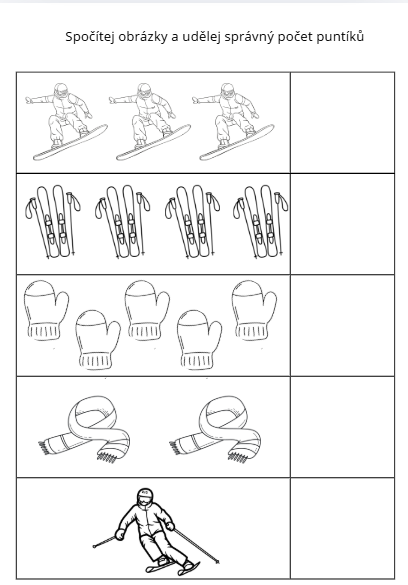 Spočítej obrázky a udělej správný počet puntíků