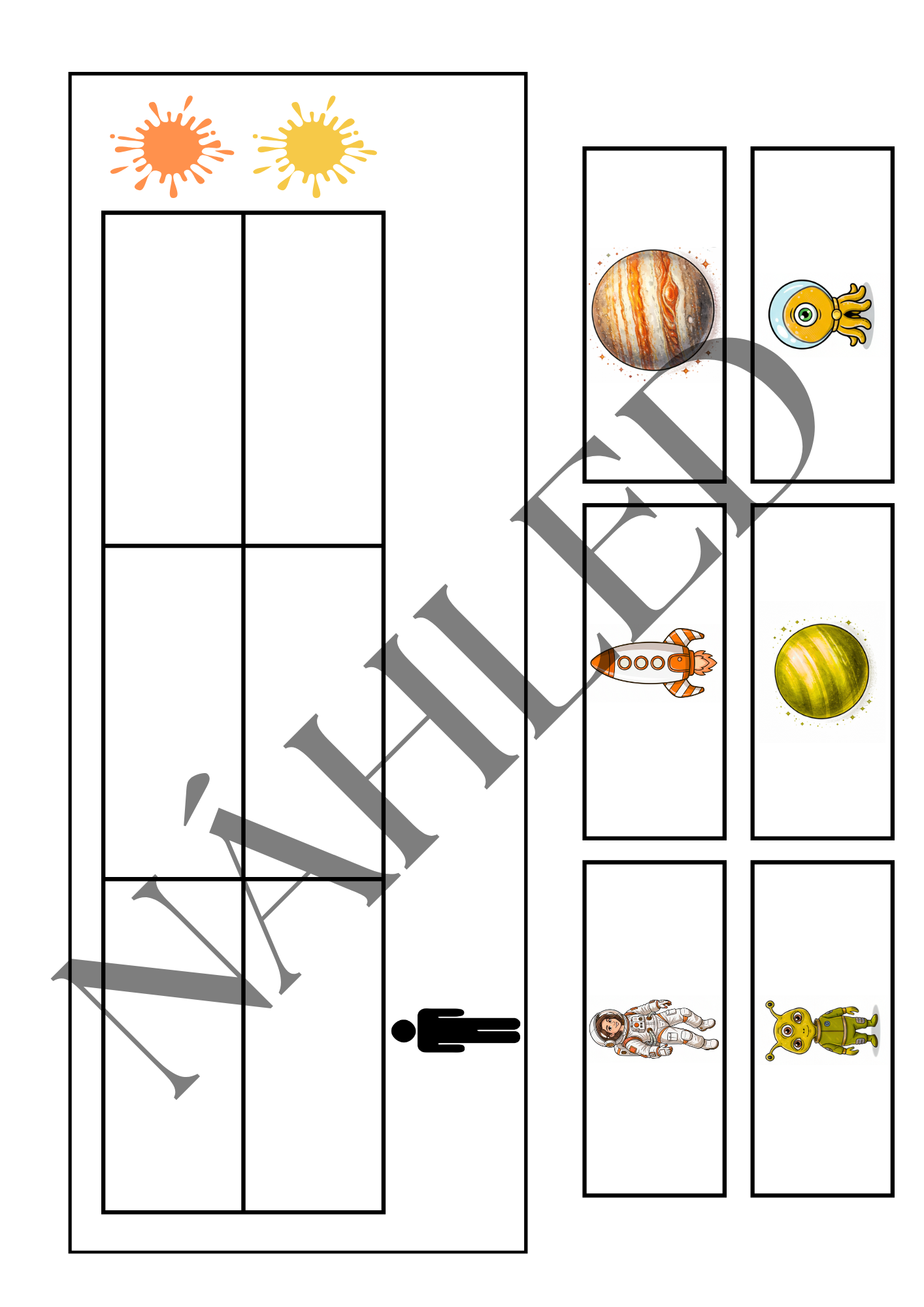 NÁHLED