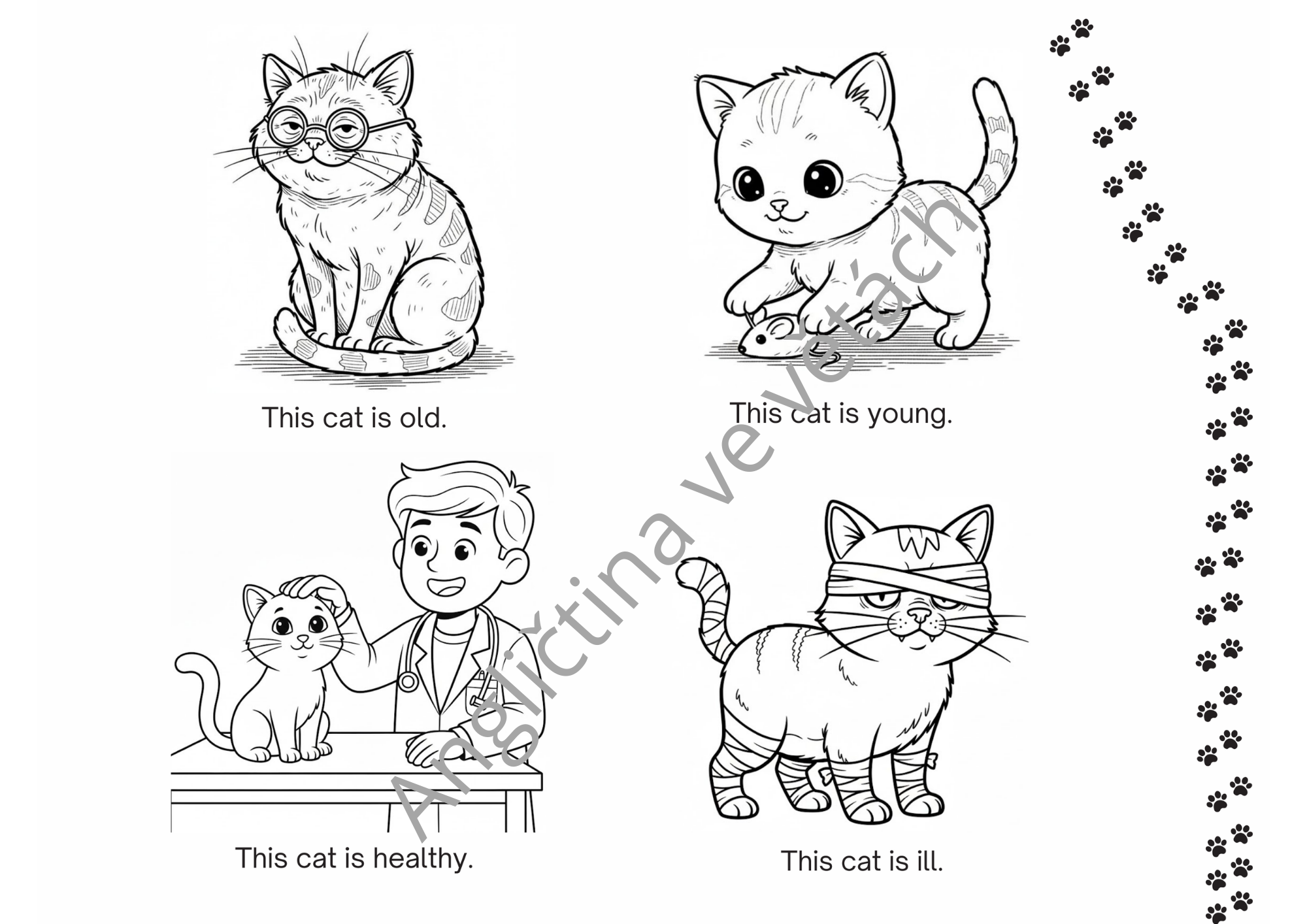 This cat is old.

This cat is young.

This cat is healthy.

This cat is ill.

Angličtina ve větách